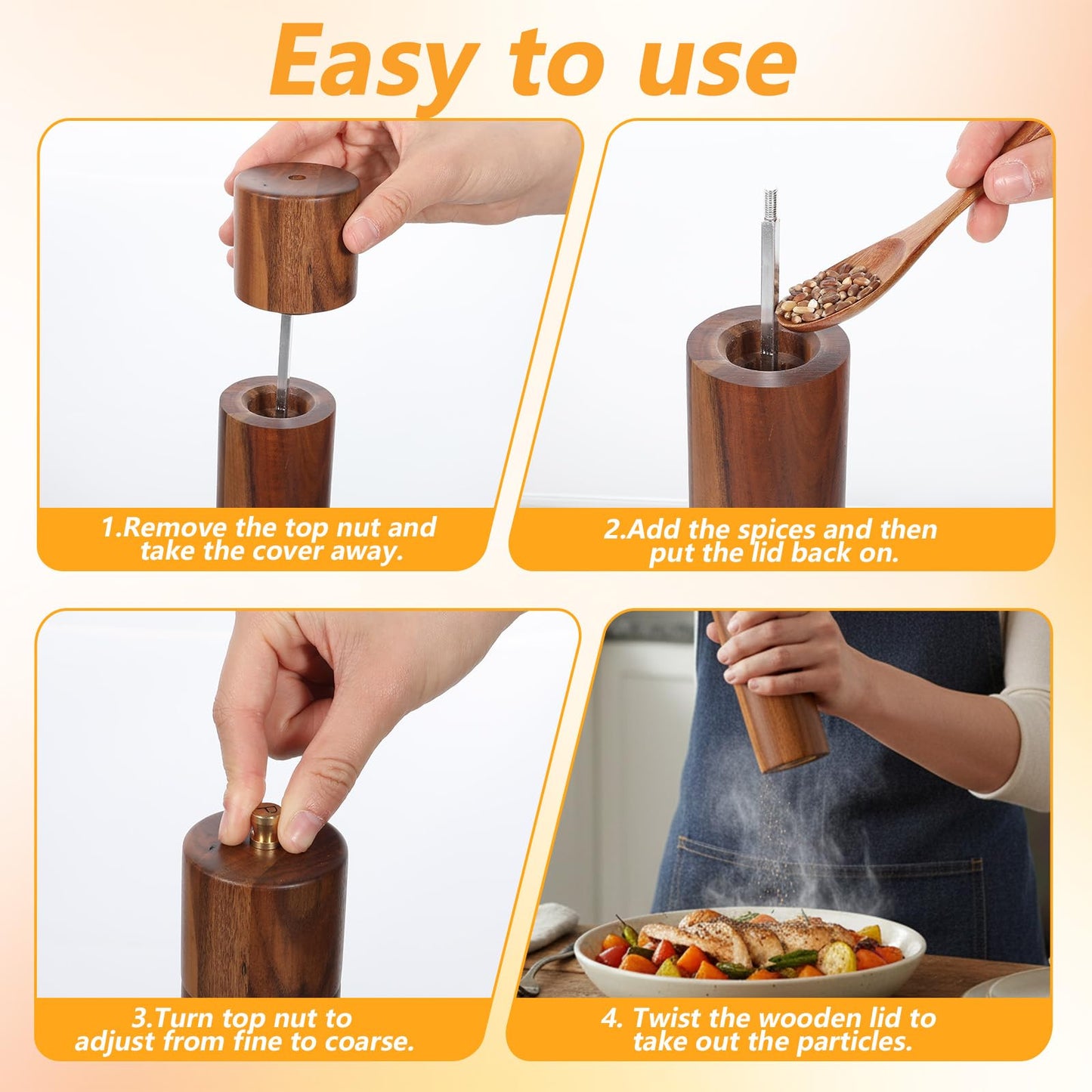 Easy to use

1.Remove the top nut and take the cover away.

2.Add the spices and then put the lid back on.

3.Turn top nut to adjust from fine to coarse.

4. Twist the wooden lid to take out the particles.