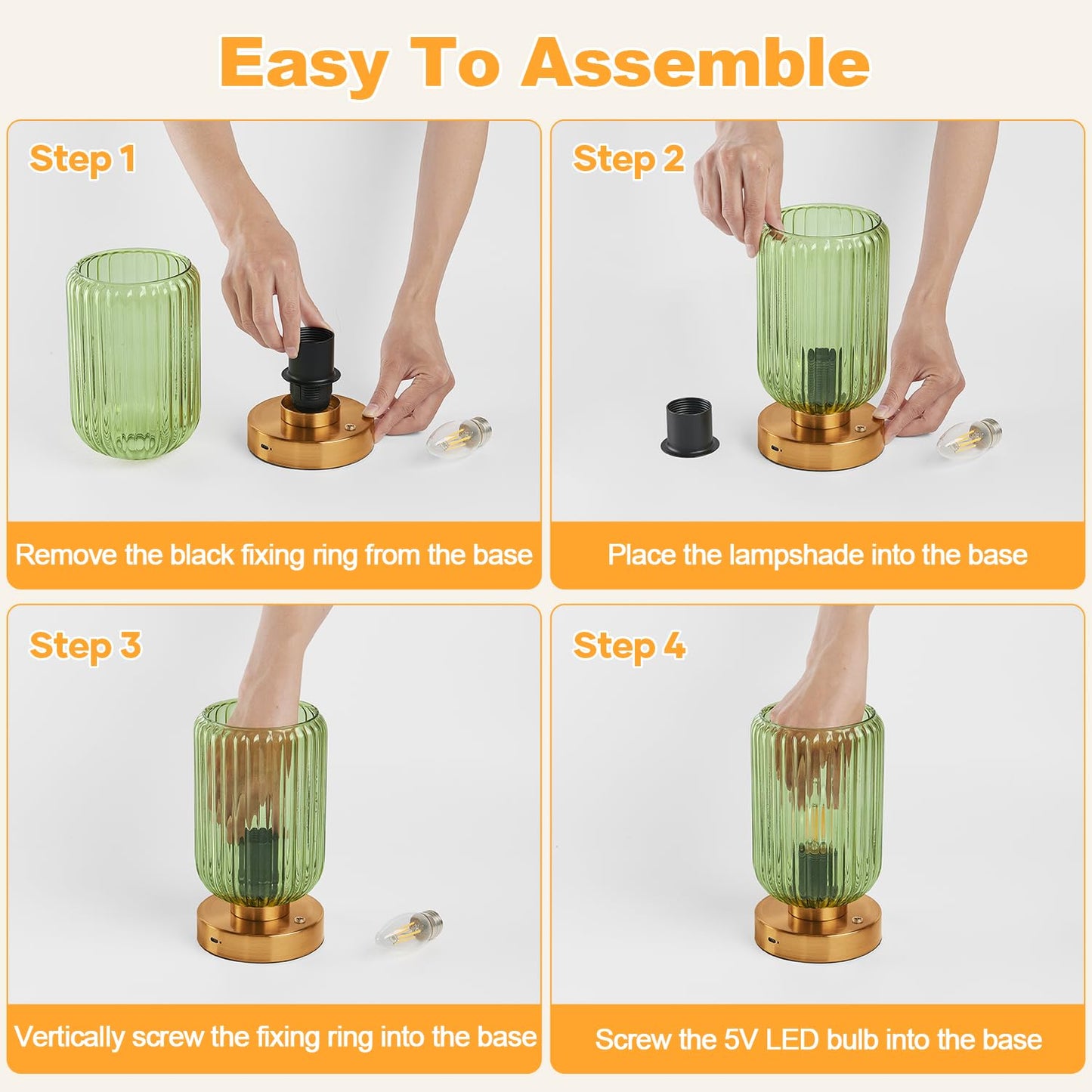 Easy To Assemble

Step 1

Remove the black fixing ring from the base

Step 2

Place the lampshade into the base

Step 3

Vertically screw the fixing ring into the base

Step 4

Screw the 5V LED bulb into the base