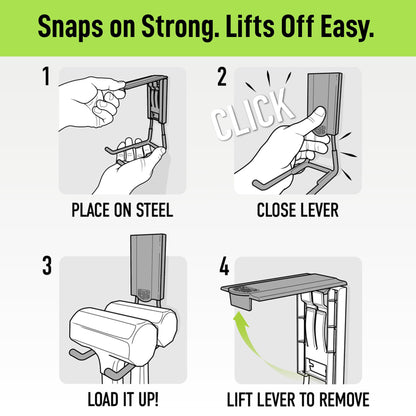 Snaps on Strong. Lifts Off Easy.

1

PLACE ON STEEL

2

CLICK

CLOSE LEVER

3

LOAD IT UP!

4

LIFT LEVER TO REMOVE