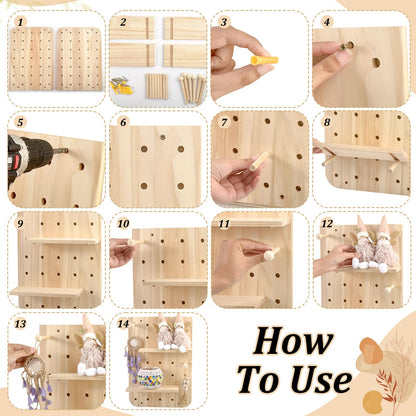 1
2
3
4
5
6
7
8
9
10
11
12
13
14
How To Use