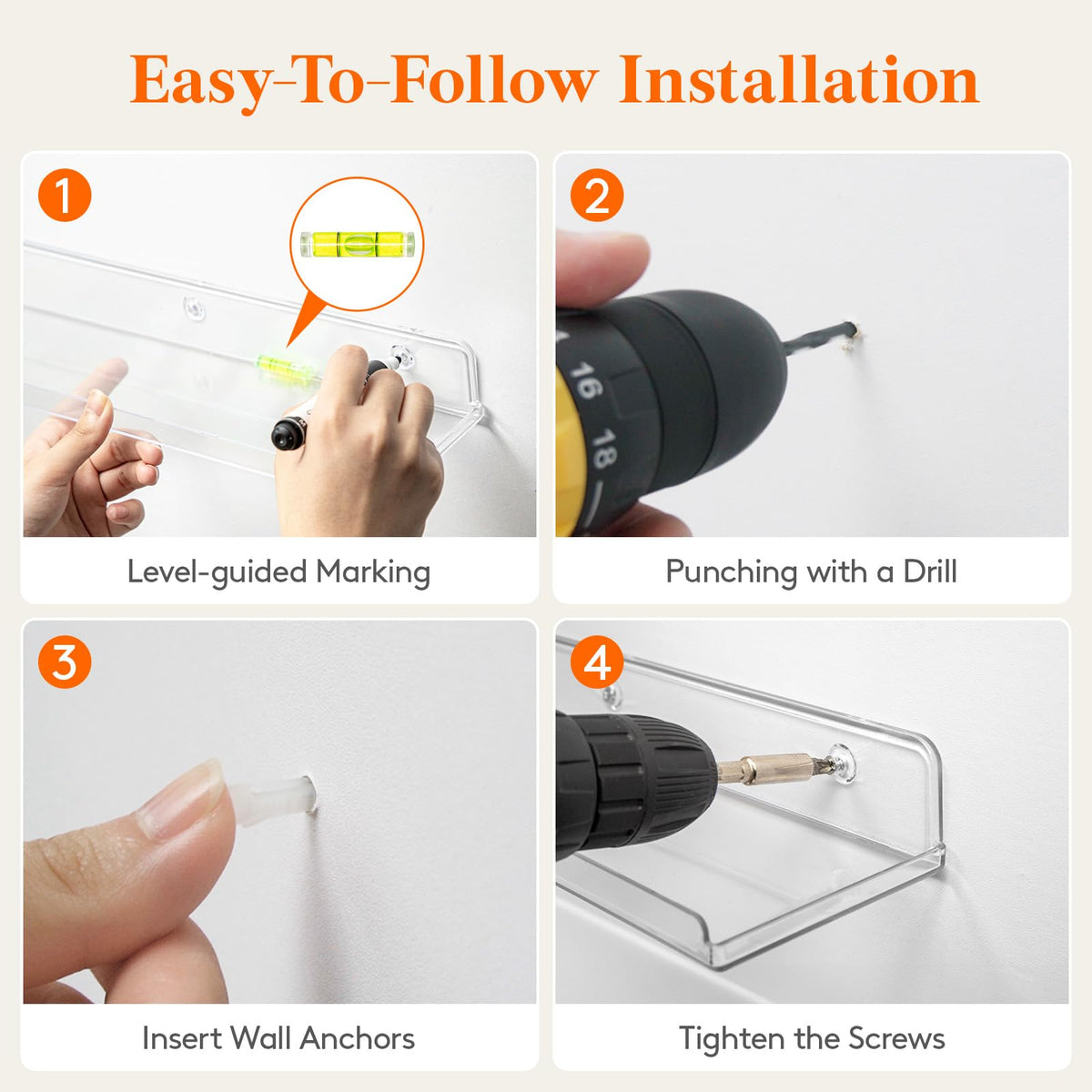 Easy-To-Follow Installation

1

Level-guided Marking

2

16

18

Punching with a Drill

3

Insert Wall Anchors

4

Tighten the Screws