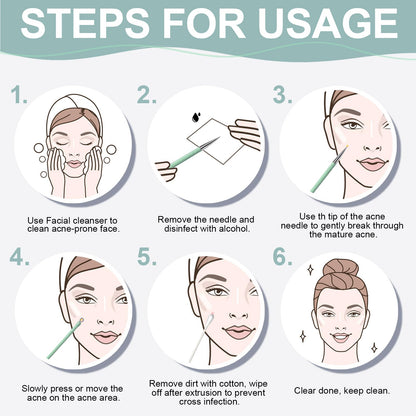 STEPS FOR USAGE

1.

Use Facial cleanser to clean acne-prone face.

2.

Remove the needle and disinfect with alcohol.

3.

Use th tip of the acne needle to gently break through the mature acne.

4.

Slowly press or move the acne on the acne area.

5.

Remove dirt with cotton, wipe off after extrusion to prevent cross infection.

6.

Clear done, keep clean.