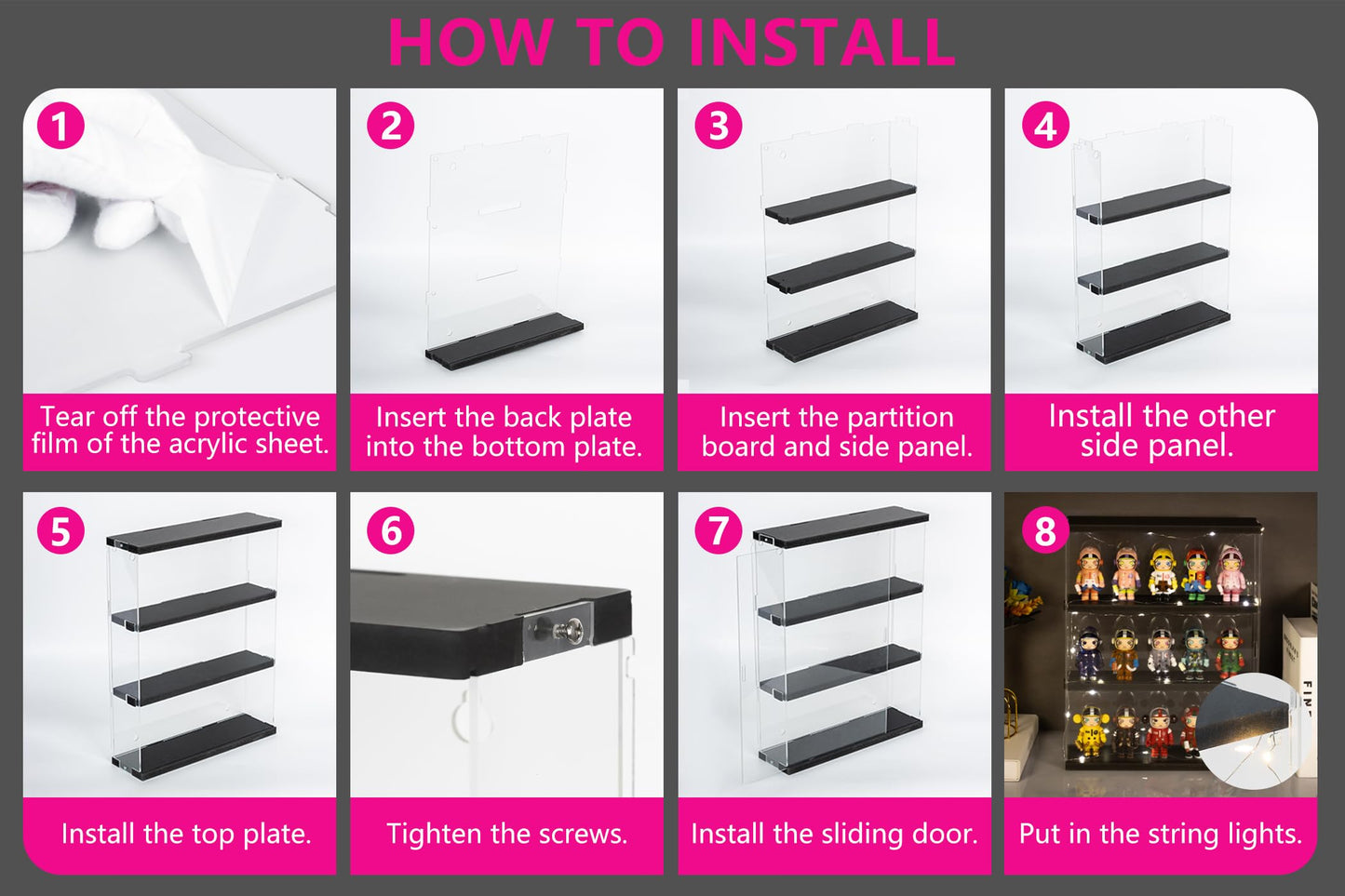 HOW TO INSTALL

1
Tear off the protective film of the acrylic sheet.

2
Insert the back plate into the bottom plate.

3
Insert the partition board and side panel.

4
Install the other side panel.

5
Install the top plate.

6
Tighten the screws.

7
Install the sliding door.

8
Put in the string lights.