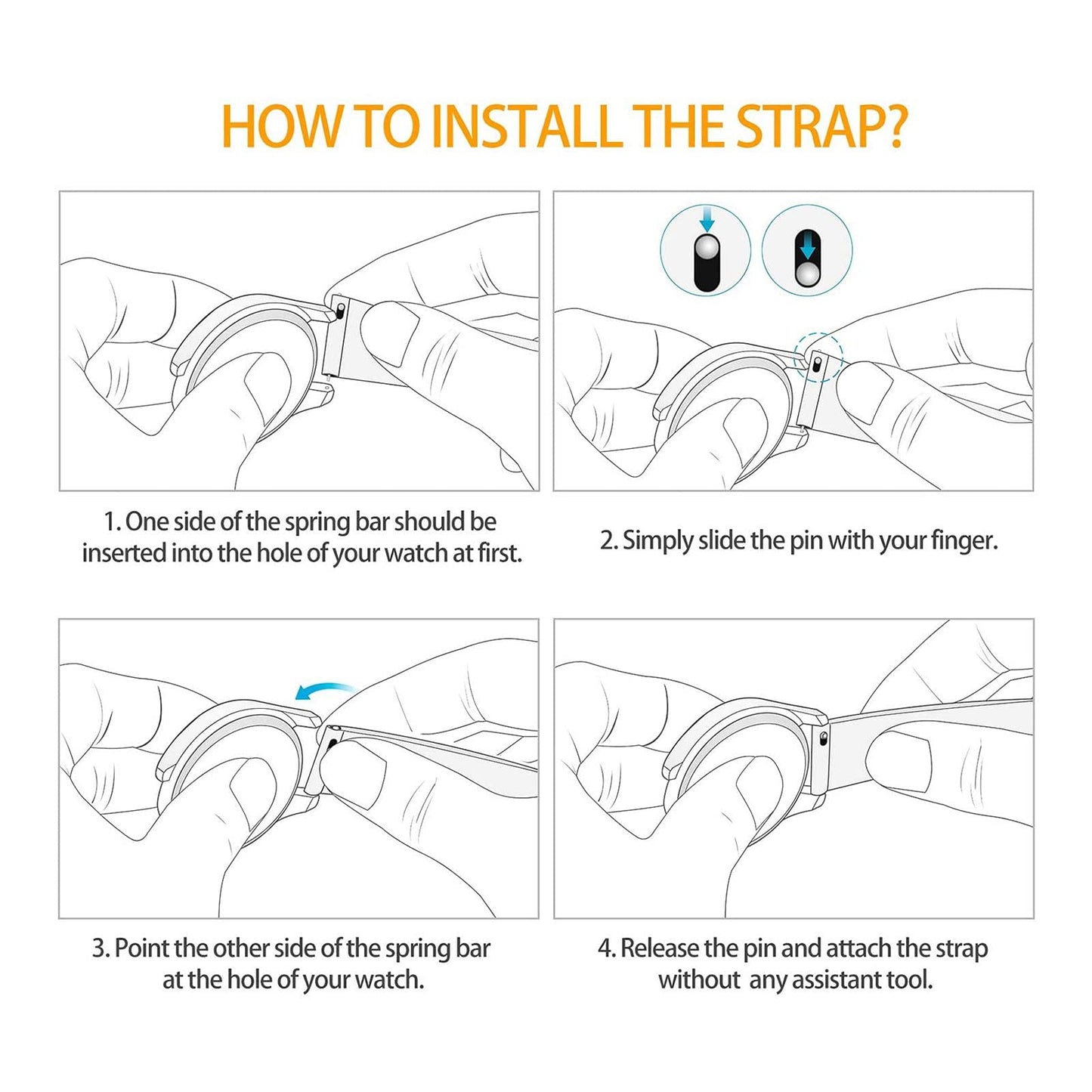 HOW TO INSTALL THE STRAP?

1. One side of the spring bar should be inserted into the hole of your watch at first.

2. Simply slide the pin with your finger.

3. Point the other side of the spring bar at the hole of your watch.

4. Release the pin and attach the strap without any assistant tool.