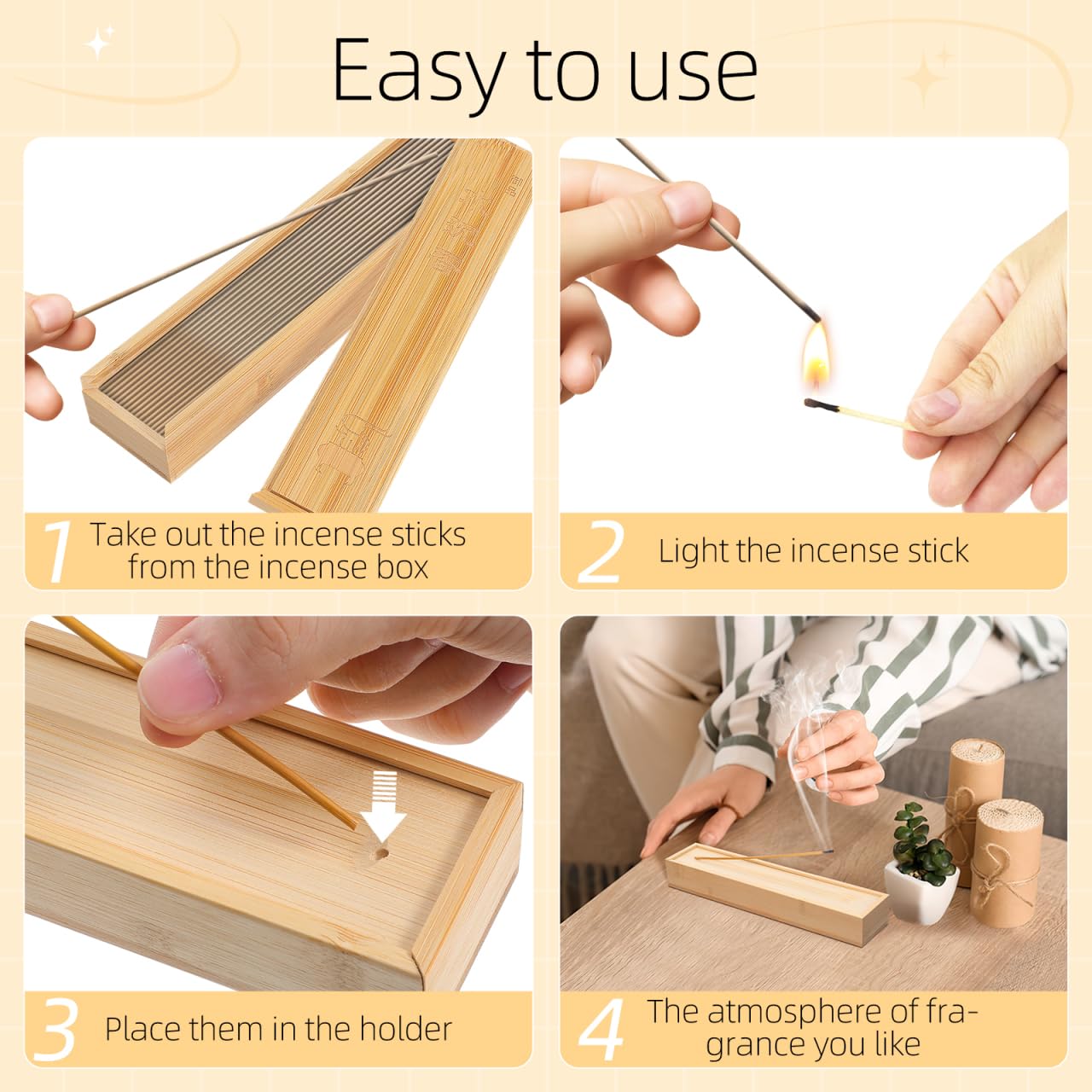 Easy to use

1 Take out the incense sticks from the incense box

2 Light the incense stick

3 Place them in the holder

4 The atmosphere of fragrance you like