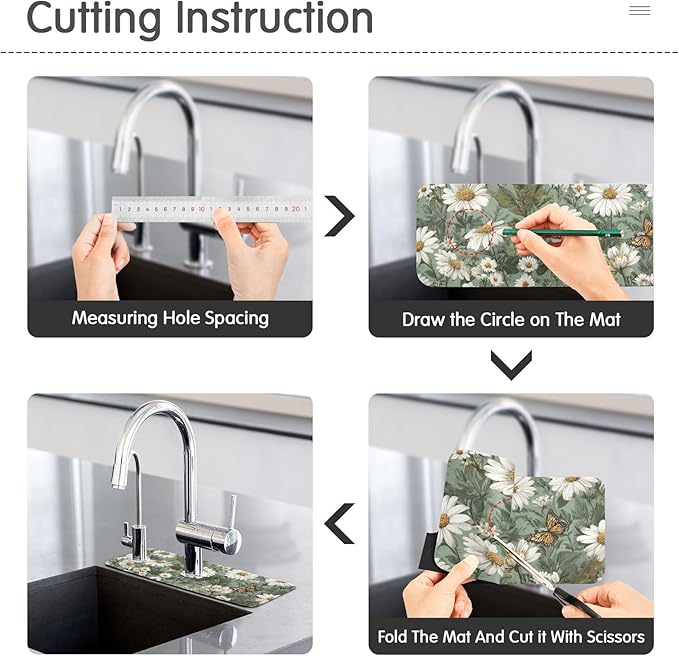 Cutting Instruction

1 2 3 4 5 6 7 8 9 10 1 2 3 4 5 6 7 8 9 20 1

Measuring Hole Spacing

Draw the Circle on The Mat

Fold The Mat And Cut it With Scissors