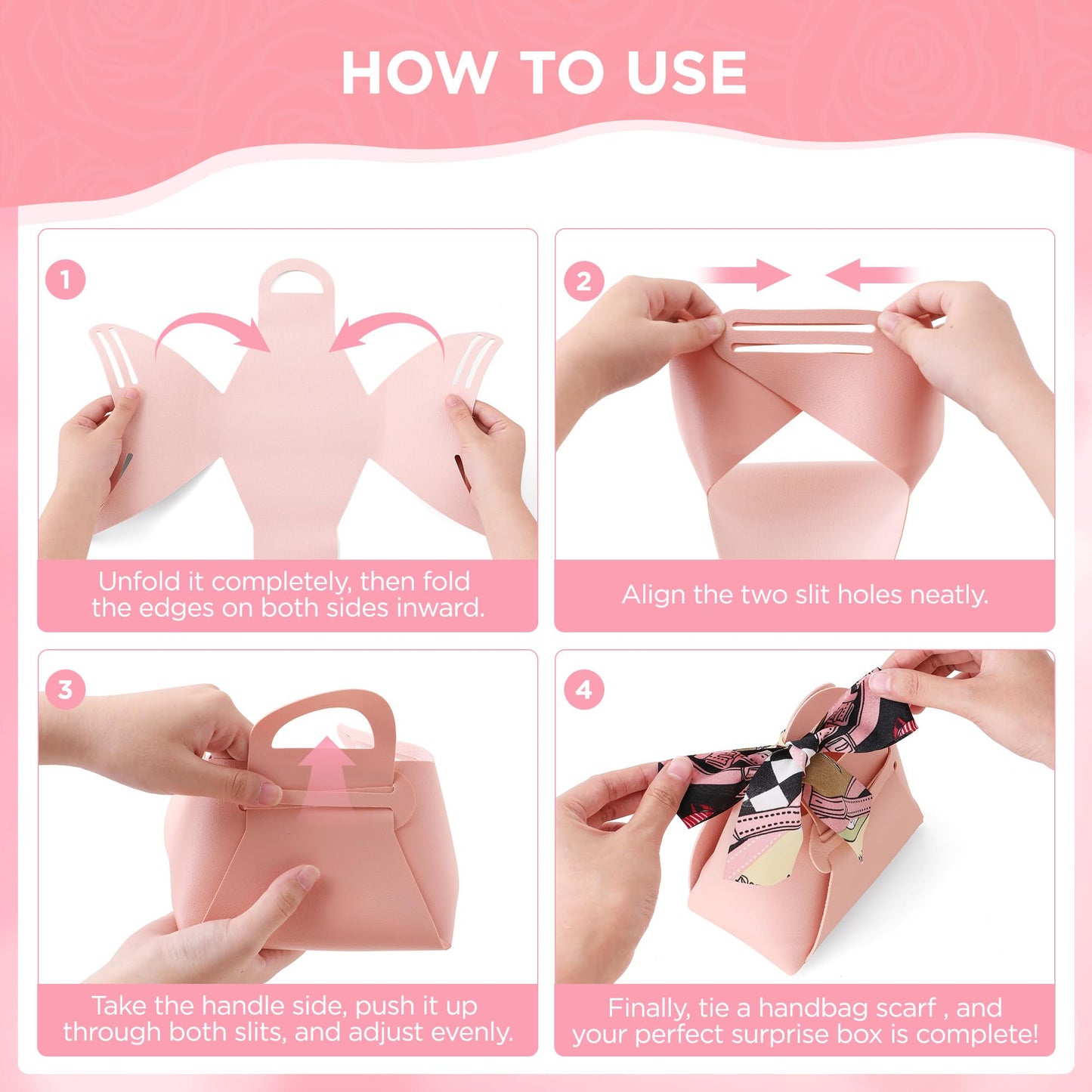 HOW TO USE

1

Unfold it completely, then fold the edges on both sides inward.

2

Align the two slit holes neatly.

3

Take the handle side, push it up through both slits, and adjust evenly.

4

Finally, tie a handbag scarf , and your perfect surprise box is complete!