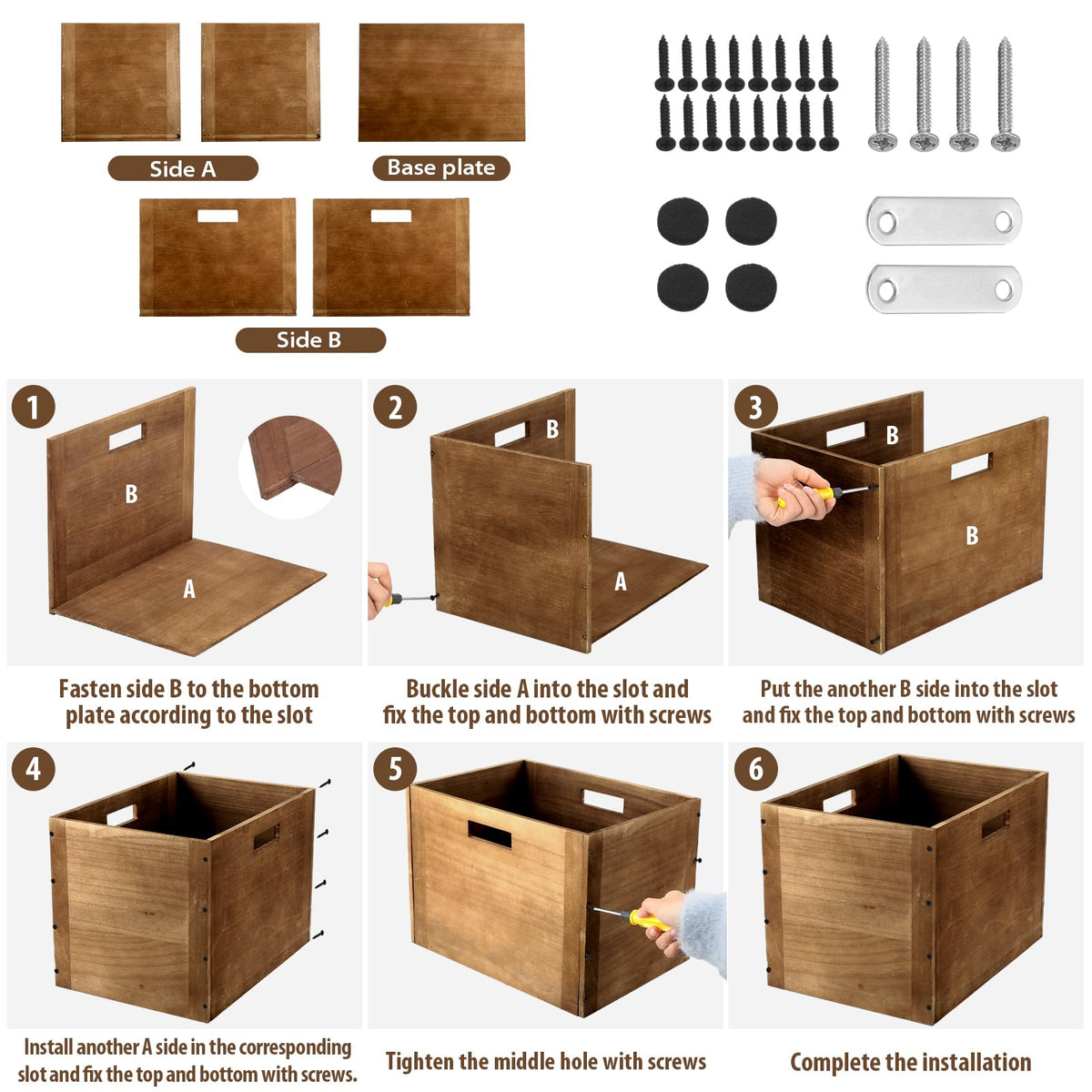 Side A

Base plate

Side B

1

B

A

Fasten side B to the bottom plate according to the slot

2

B

A

Buckle side A into the slot and fix the top and bottom with screws

3

B

B

Put the another B side into the slot and fix the top and bottom with screws

4

Install another A side in the corresponding slot and fix the top and bottom with screws.

5

Tighten the middle hole with screws

6

Complete the installation