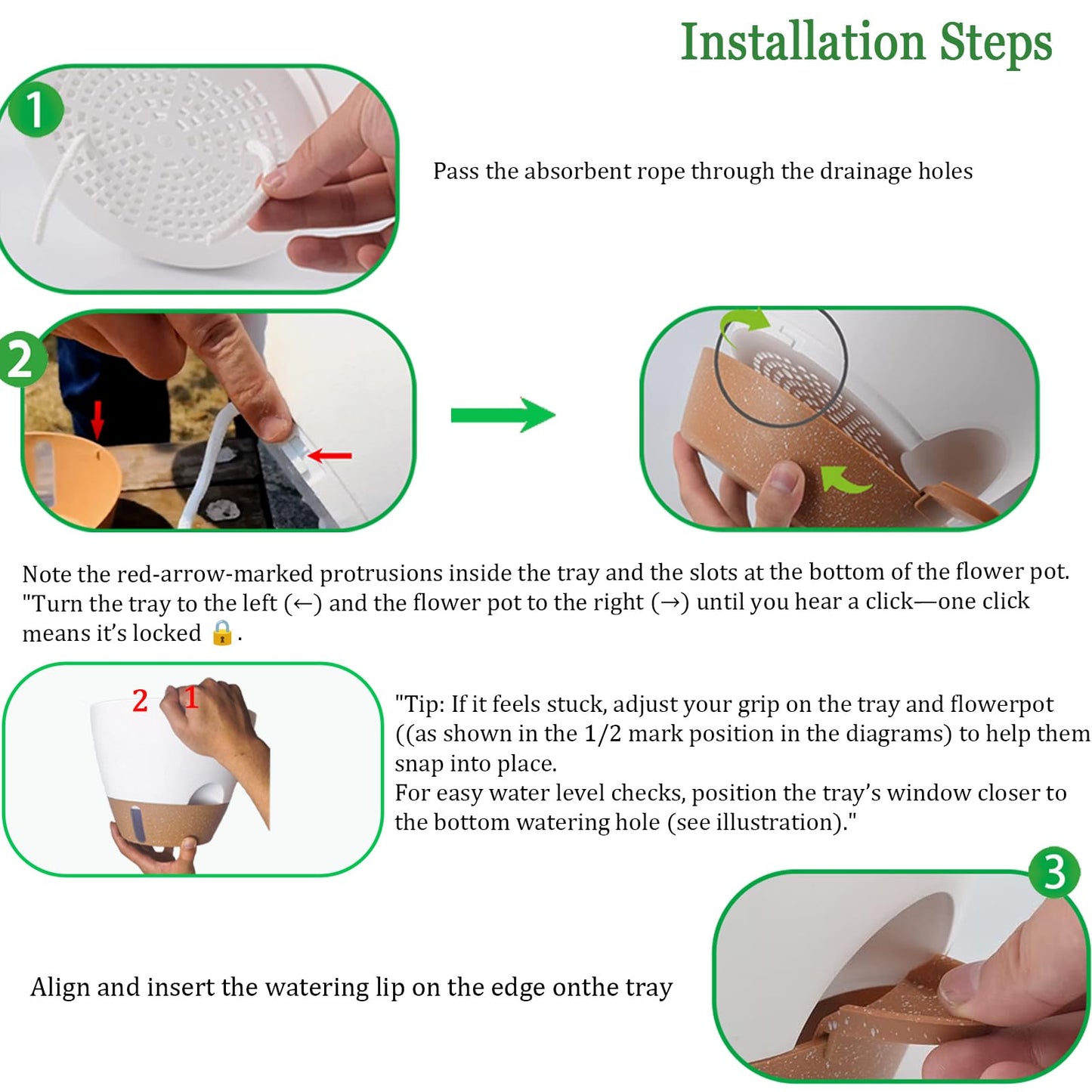 Installation Steps

1

Pass the absorbent rope through the drainage holes

2

Note the red-arrow-marked protrusions inside the tray and the slots at the bottom of the flower pot. "Turn the tray to the left (←) and the flower pot to the right (→) until you hear a click—one click means it's locked 🔒.

2 1

"Tip: If it feels stuck, adjust your grip on the tray and flowerpot ((as shown in the 1/2 mark position in the diagrams) to help them snap into place.
For easy water level checks, position the tray's window closer to the bottom watering hole (see illustration)."

3

Align and insert the watering lip on the edge onthe tray