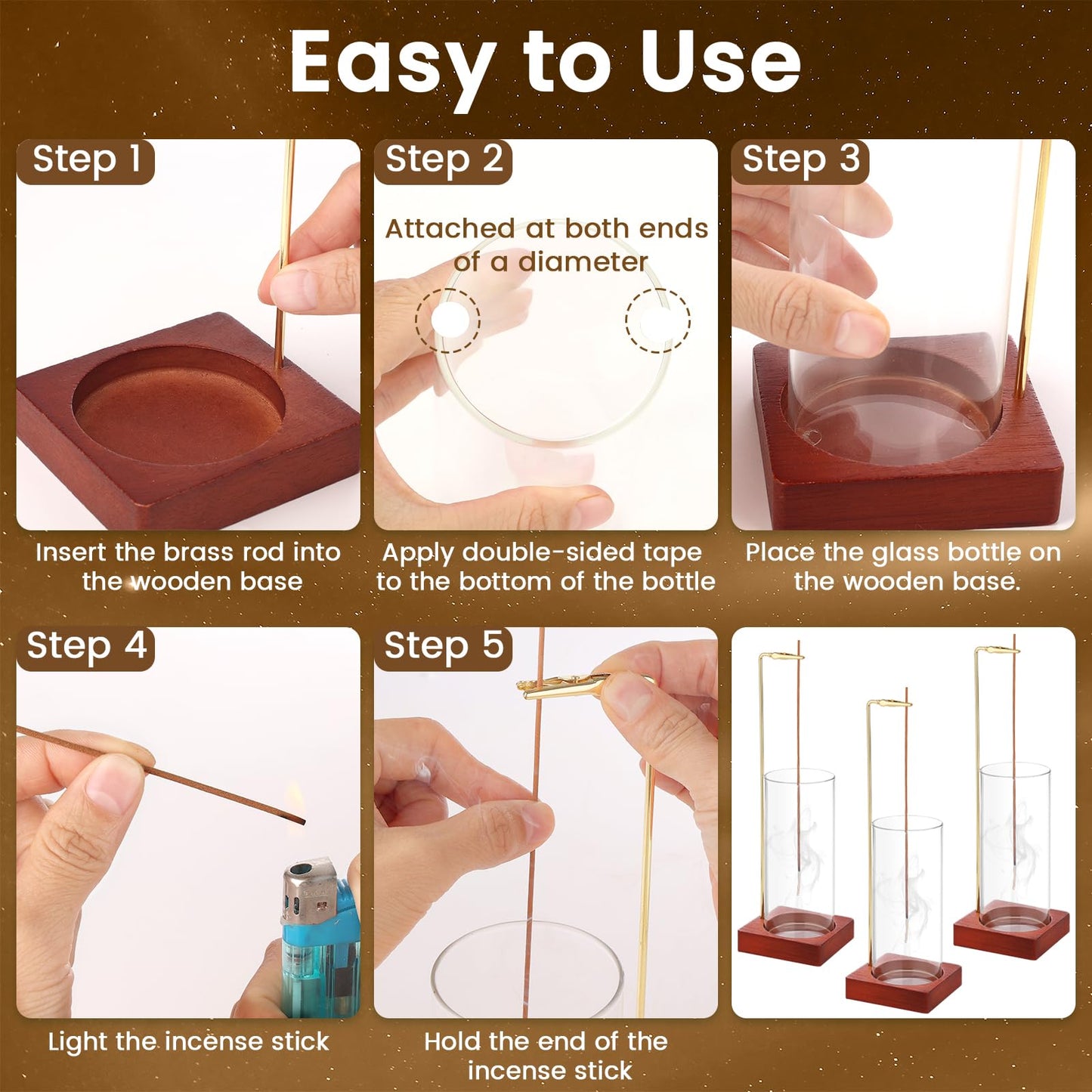 Easy to Use

Step 1

Insert the brass rod into the wooden base

Step 2

Attached at both ends of a diameter

Apply double-sided tape to the bottom of the bottle

Step 3

Place the glass bottle on the wooden base.

Step 4

Light the incense stick

Step 5

Hold the end of the incense stick