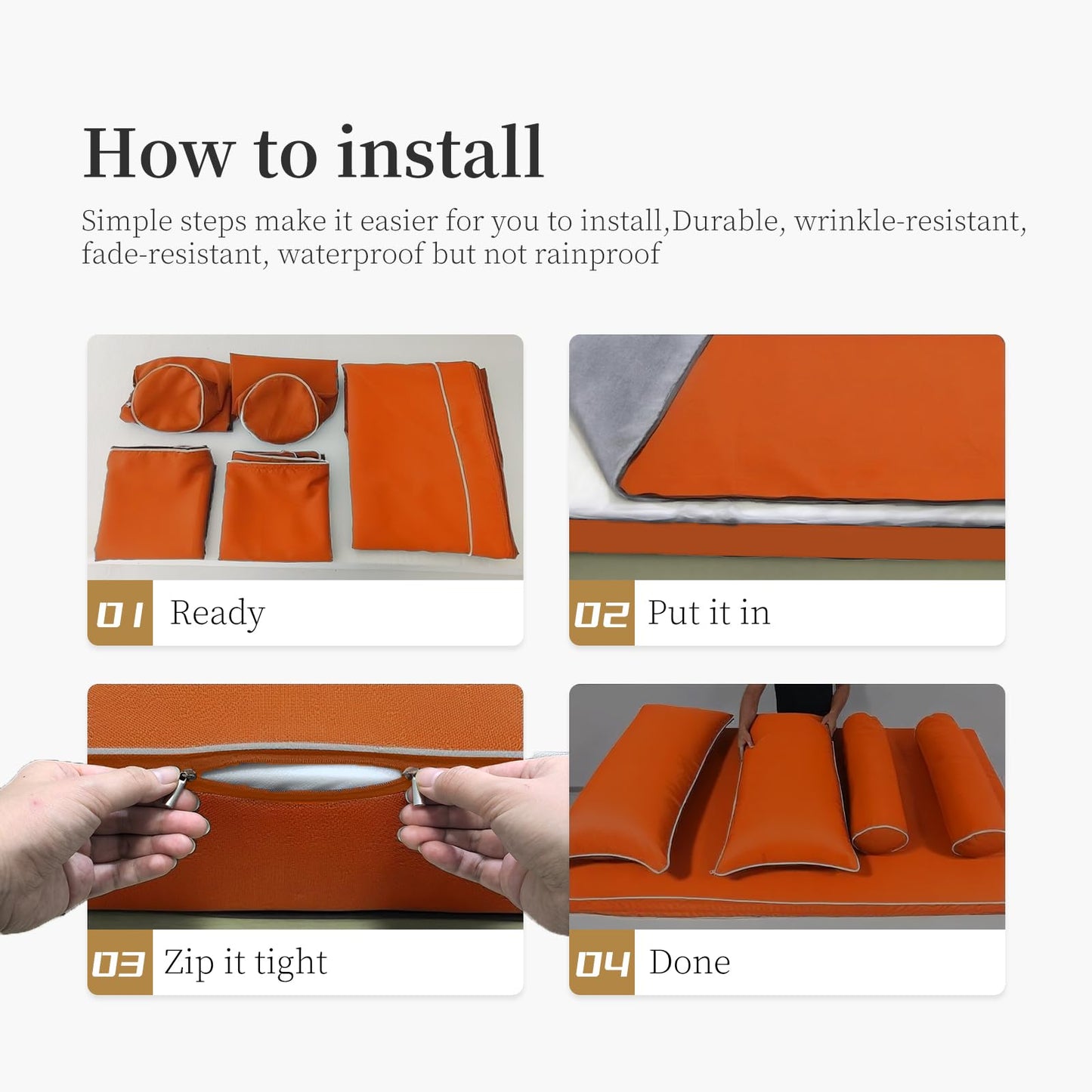 How to install

Simple steps make it easier for you to install,Durable, wrinkle-resistant, fade-resistant, waterproof but not rainproof

01 Ready

02 Put it in

03 Zip it tight

04 Done