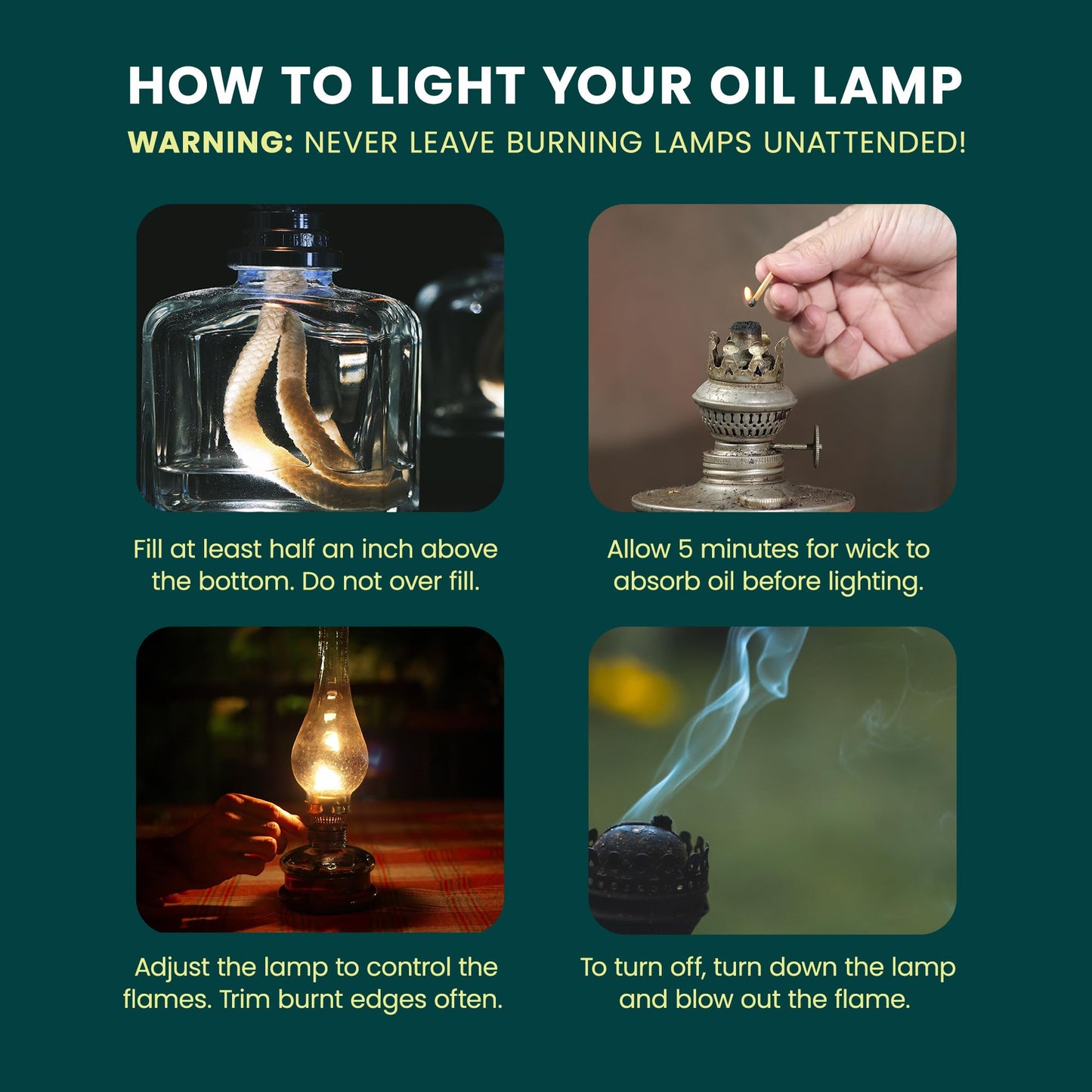 HOW TO LIGHT YOUR OIL LAMP

WARNING: NEVER LEAVE BURNING LAMPS UNATTENDED!

Fill at least half an inch above the bottom. Do not over fill.

Allow 5 minutes for wick to absorb oil before lighting.

Adjust the lamp to control the flames. Trim burnt edges often.

To turn off, turn down the lamp and blow out the flame.