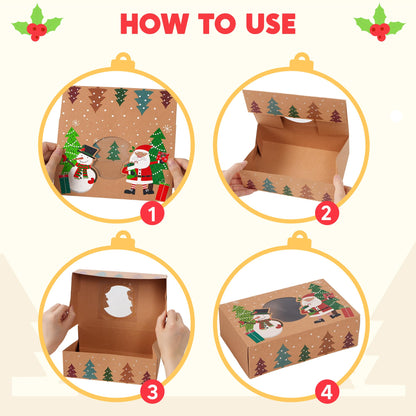 HOW TO USE

1

2

3

4