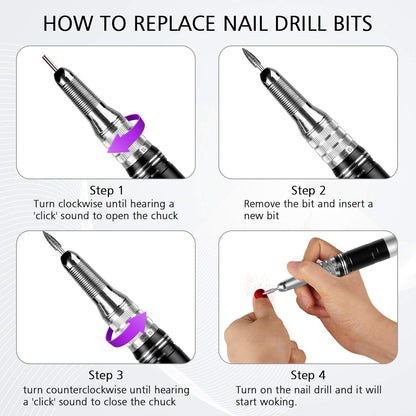 HOW TO REPLACE NAIL DRILL BITS

Step 1
Turn clockwise until hearing a 'click' sound to open the chuck

Step 2
Remove the bit and insert a new bit

Step 3
turn counterclockwise until hearing a 'click' sound to close the chuck

Step 4
Turn on the nail drill and it will start woking.