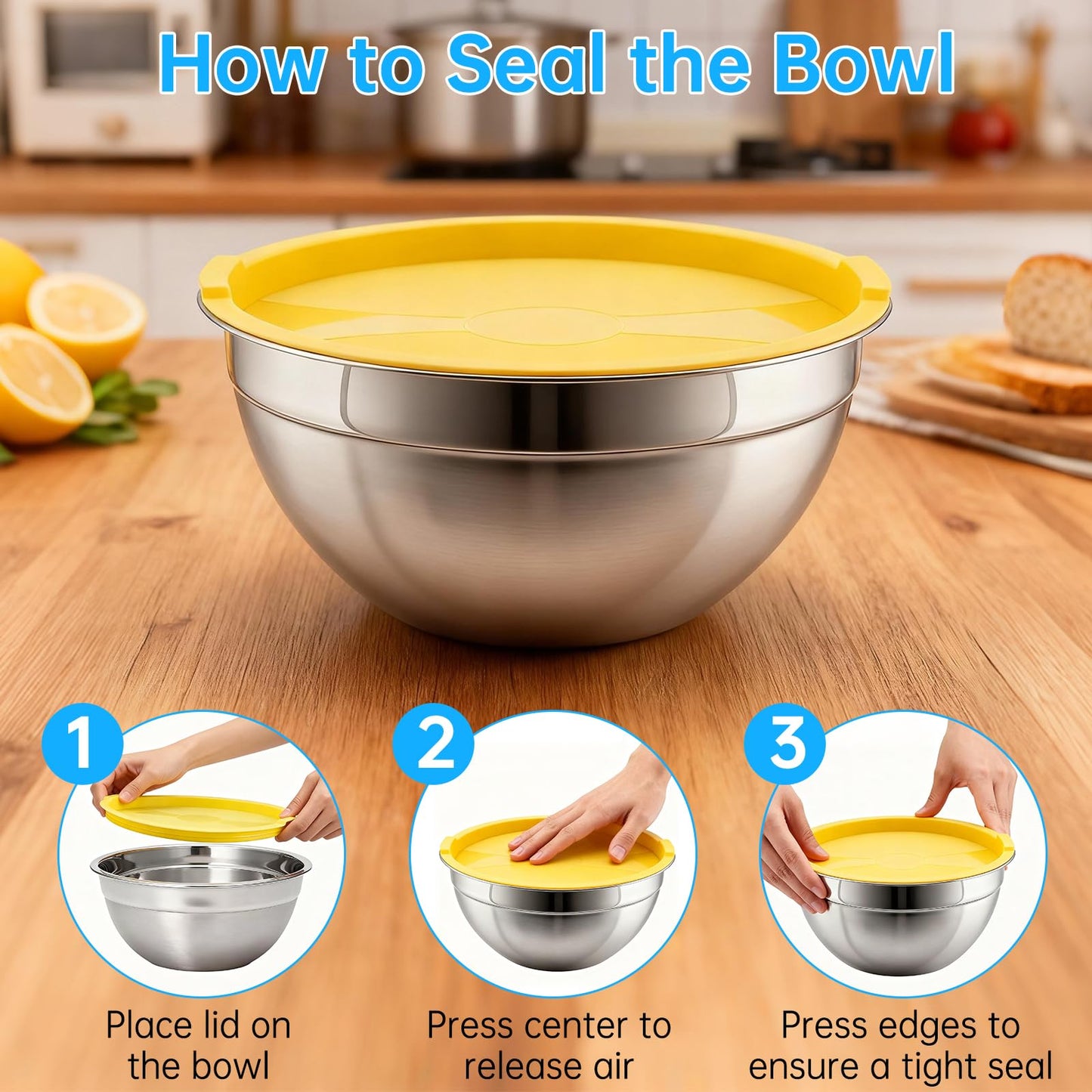 How to Seal the Bowl

1

Place lid on the bowl

2

Press center to release air

3

Press edges to ensure a tight seal