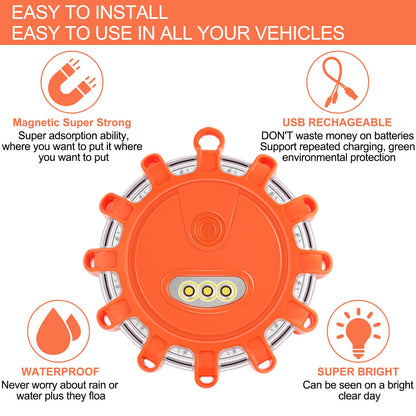 EASY TO INSTALL
EASY TO USE IN ALL YOUR VEHICLES

Magnetic Super Strong
Super adsorption ability, where you want to put it where you want to put

USB RECHAGEABLE
DON'T waste money on batteries Support repeated charging, green environmental protection

WATERPROOF
Never worry about rain or water plus they floa

SUPER BRIGHT
Can be seen on a bright clear day