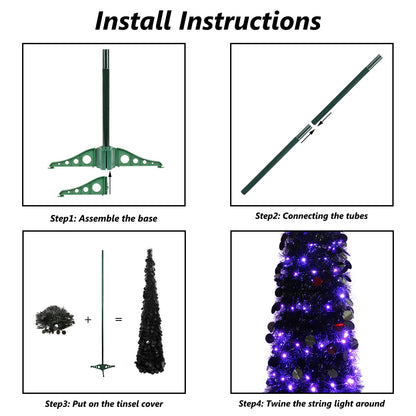 Install Instructions

Step1: Assemble the base

Step2: Connecting the tubes

+ =

Step3: Put on the tinsel cover

Step4: Twine the string light around