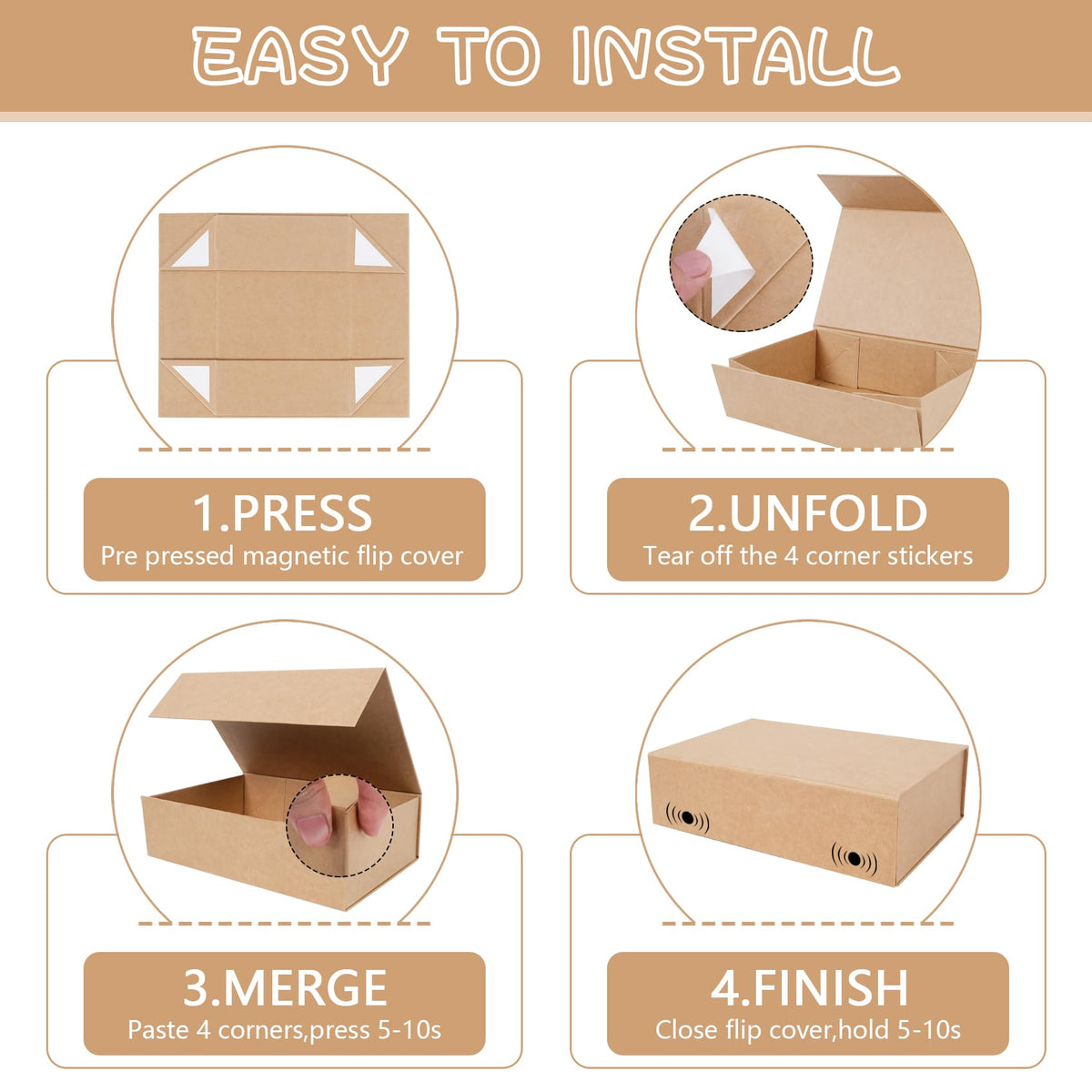 EASY TO INSTALL

1.PRESS
Pre pressed magnetic flip cover

2.UNFOLD
Tear off the 4 corner stickers

3.MERGE
Paste 4 corners,press 5-10s

4.FINISH
Close flip cover,hold 5-10s