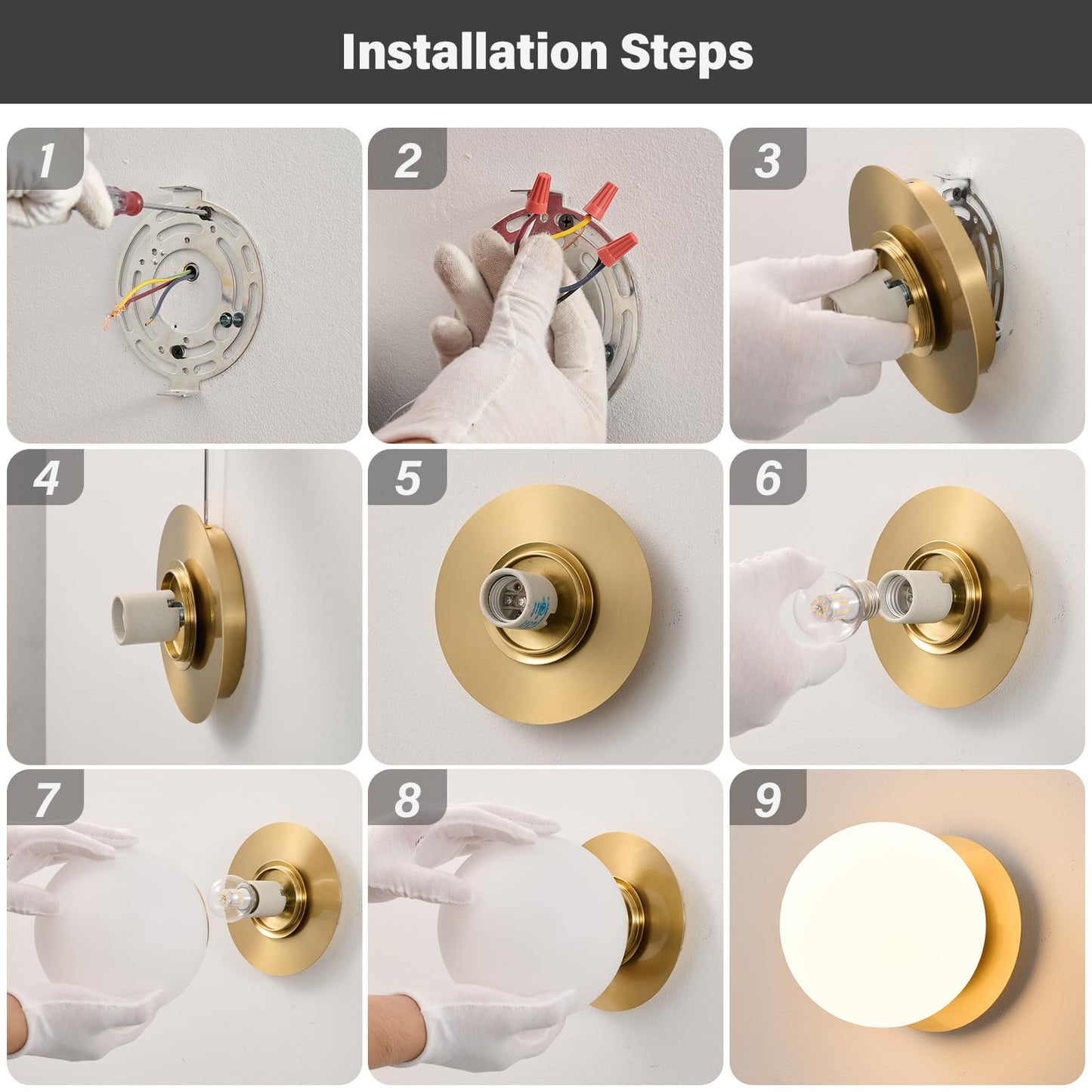 Installation Steps

1

2

3

4

5

6

7

8

9