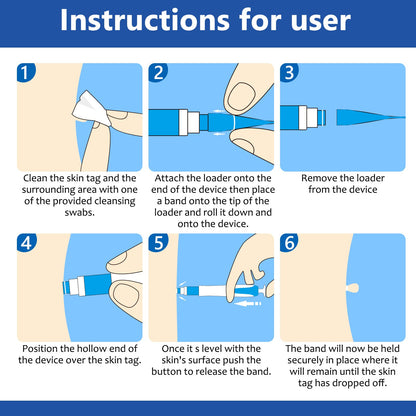 Instructions for user

1

Clean the skin tag and the surrounding area with one of the provided cleansing swabs.

2

Attach the loader onto the end of the device then place a band onto the tip of the loader and roll it down and onto the device.

3

Remove the loader from the device

4

Position the hollow end of the device over the skin tag.

5

Once it s level with the skin's surface push the button to release the band.

6

The band will now be held securely in place where it will remain until the skin tag has dropped off.