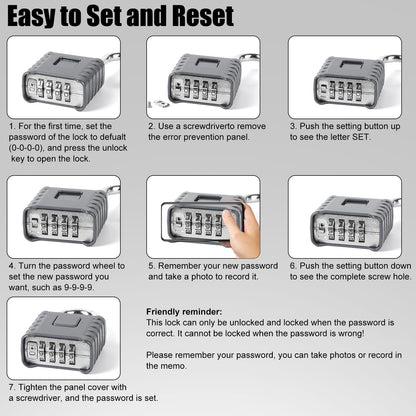 Easy to Set and Reset

1. For the first time, set the password of the lock to defualt (0-0-0-0), and press the unlock key to open the lock.

2. Use a screwdriverto remove the error prevention panel.

3. Push the setting button up to see the letter SET.

4. Turn the password wheel to set the new password you want, such as 9-9-9-9.

5. Remember your new password and take a photo to record it.

6. Push the setting button down to see the complete screw hole.

7. Tighten the panel cover with a screwdriver, and the password is set.

Friendly reminder:
This lock can only be unlocked and locked when the password is correct. It cannot be locked when the password is wrong!

Please remember your password, you can take photos or record in the memo.