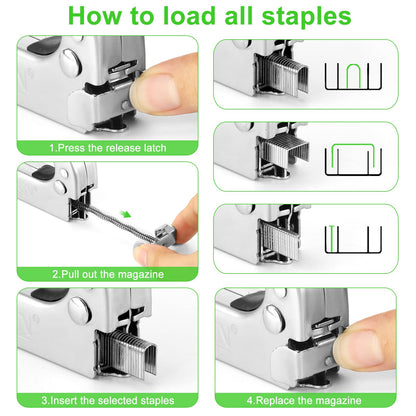 How to load all staples

1.Press the release latch

2.Pull out the magazine

3.Insert the selected staples

4.Replace the magazine