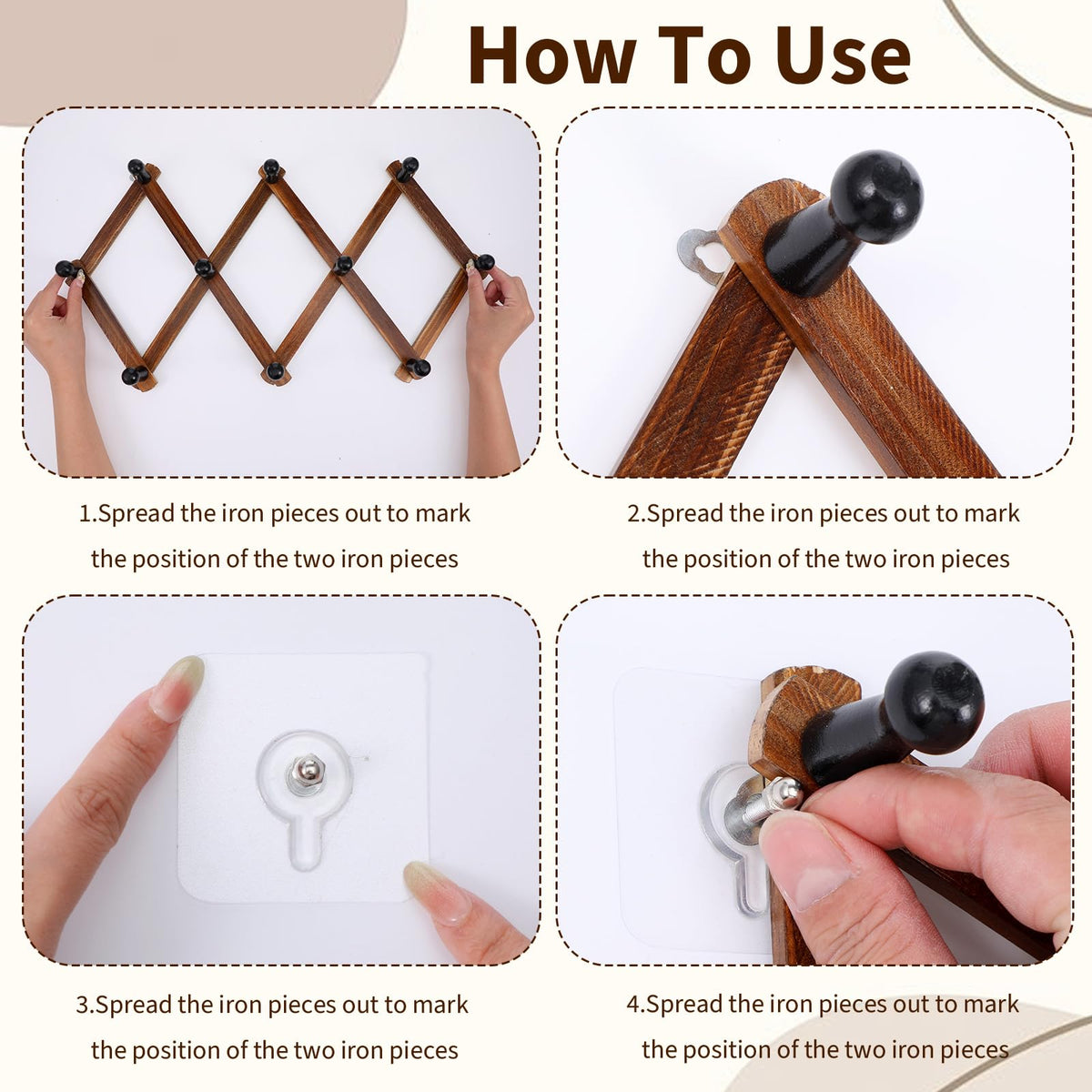 How To Use

1.Spread the iron pieces out to mark the position of the two iron pieces

2.Spread the iron pieces out to mark the position of the two iron pieces

3.Spread the iron pieces out to mark the position of the two iron pieces

4.Spread the iron pieces out to mark the position of the two iron pieces