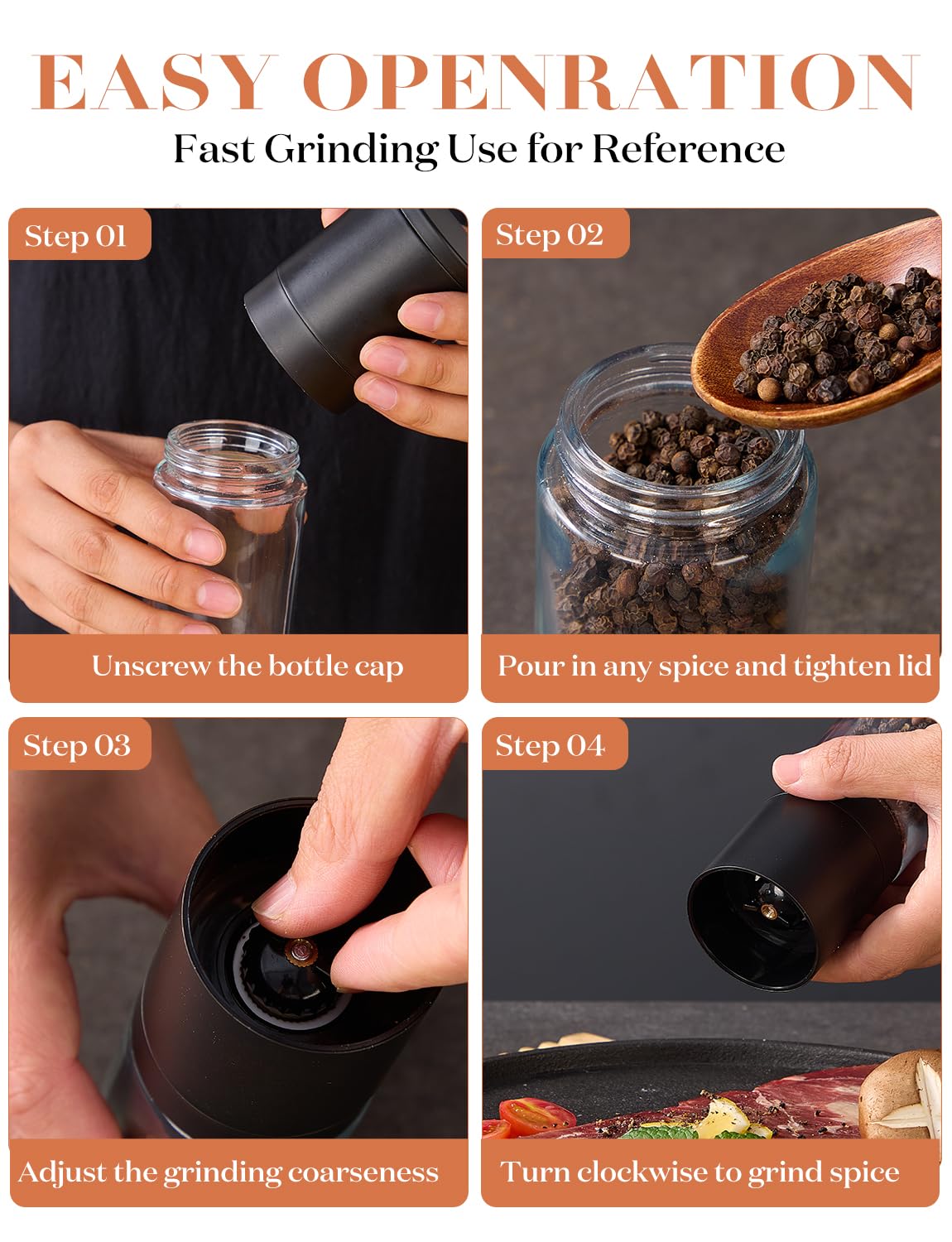 EASY OPENRATION

Fast Grinding Use for Reference

Step 01

Unscrew the bottle cap

Step 02

Pour in any spice and tighten lid

Step 03

Adjust the grinding coarseness

Step 04

Turn clockwise to grind spice