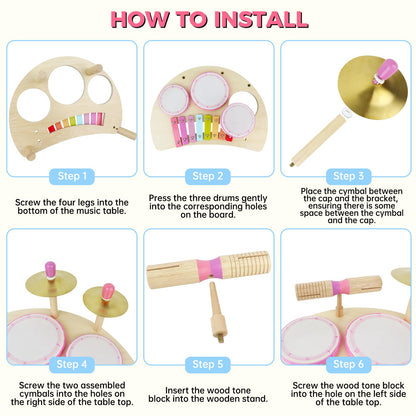 HOW TO INSTALL

Step 1

Screw the four legs into the bottom of the music table.

Step 2

Press the three drums gently into the corresponding holes on the board.

Step 3

Place the cymbal between the cap and the bracket, ensuring there is some space between the cymbal and the cap.

Step 4

Screw the two assembled cymbals into the holes on the right side of the table top.

Step 5

Insert the wood tone block into the wooden stand.

Step 6

Screw the wood tone block into the hole on the left side of the table top.