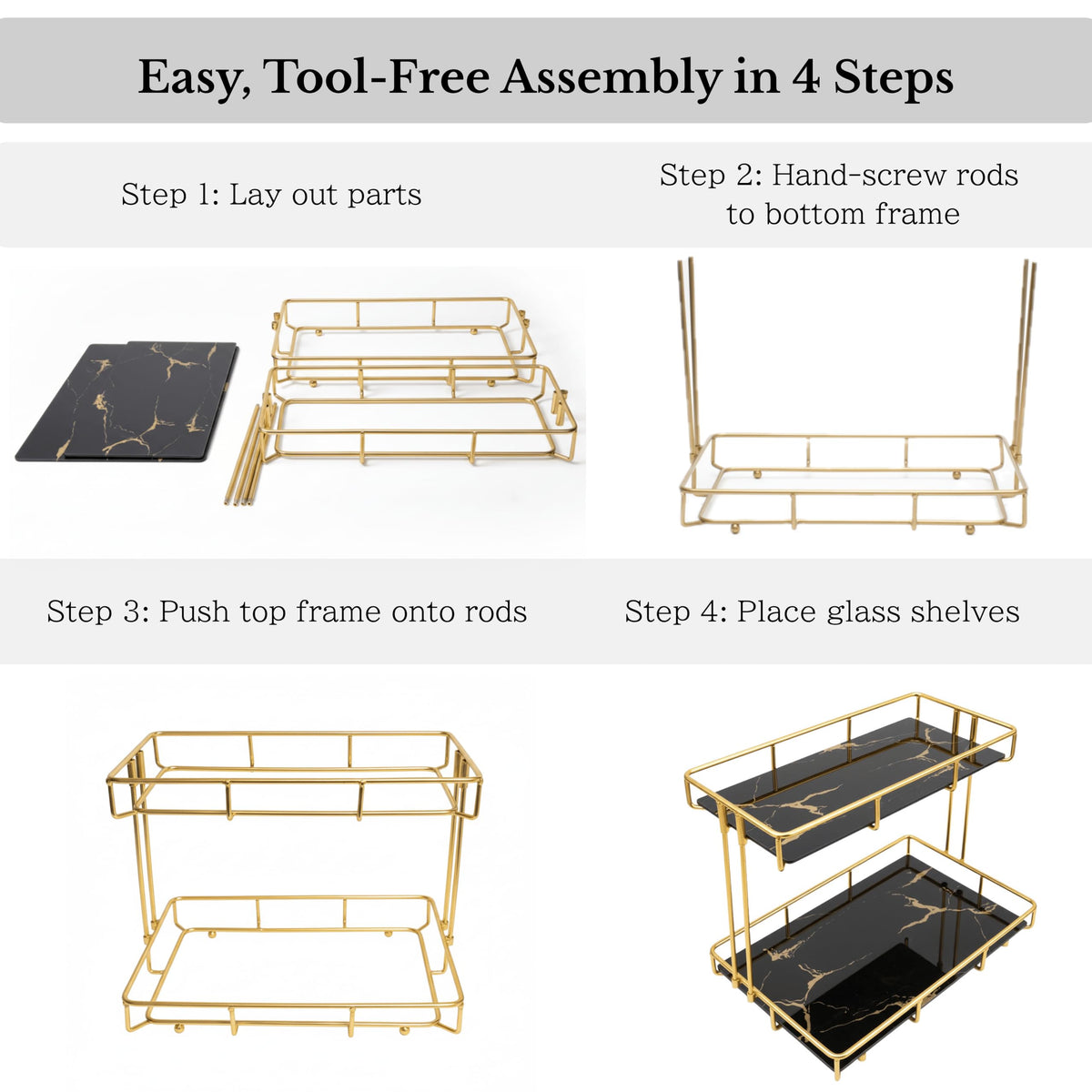 Easy, Tool-Free Assembly in 4 Steps

Step 1: Lay out parts

Step 2: Hand-screw rods to bottom frame

Step 3: Push top frame onto rods

Step 4: Place glass shelves