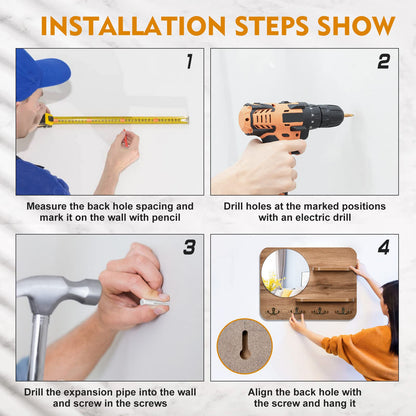 INSTALLATION STEPS SHOW

1

Measure the back hole spacing and mark it on the wall with pencil

2

Drill holes at the marked positions with an electric drill

3

Drill the expansion pipe into the wall and screw in the screws

4

Align the back hole with the screw and hang it