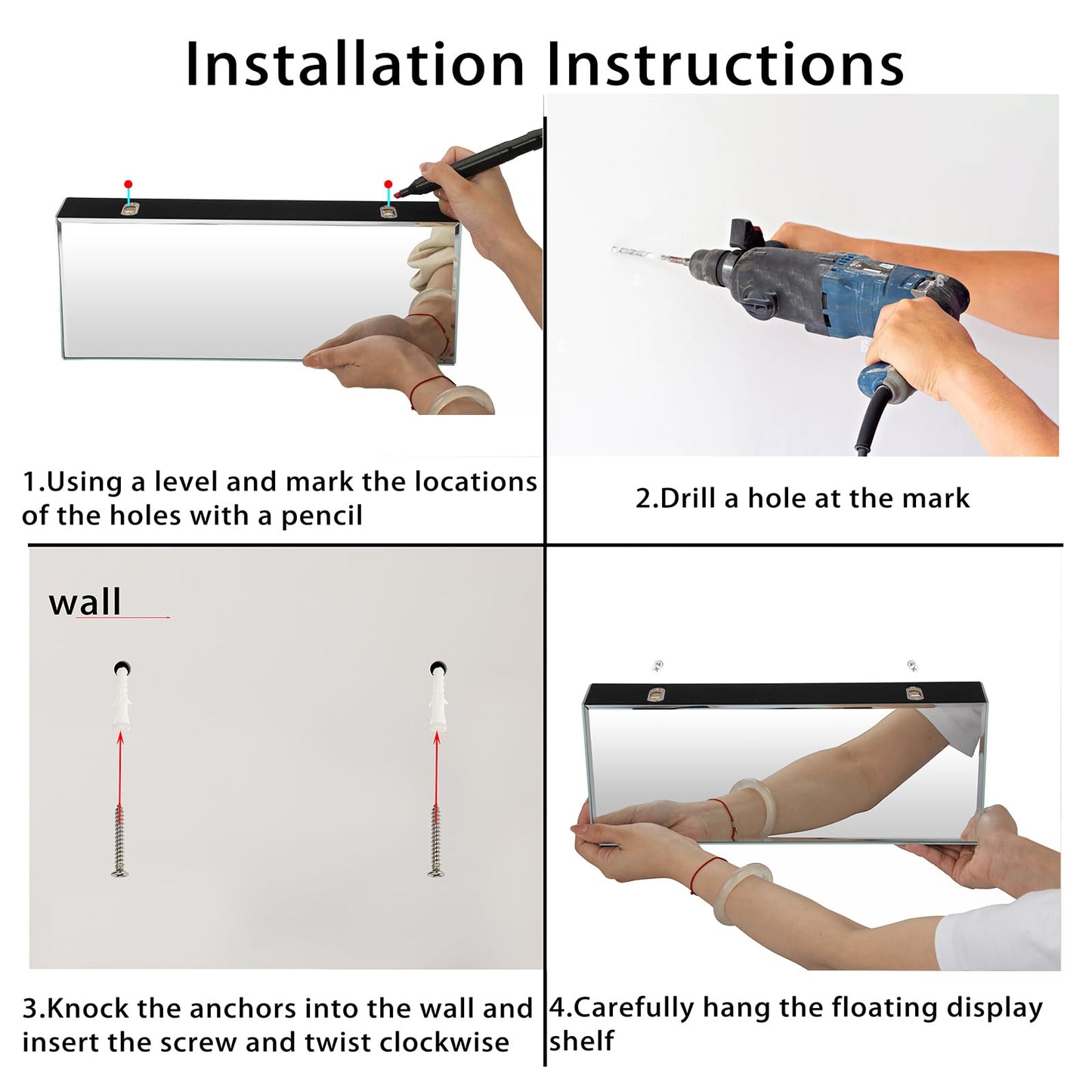 Installation Instructions

1.Using a level and mark the locations of the holes with a pencil

2.Drill a hole at the mark

wall

3.Knock the anchors into the wall and insert the screw and twist clockwise

4.Carefully hang the floating display shelf