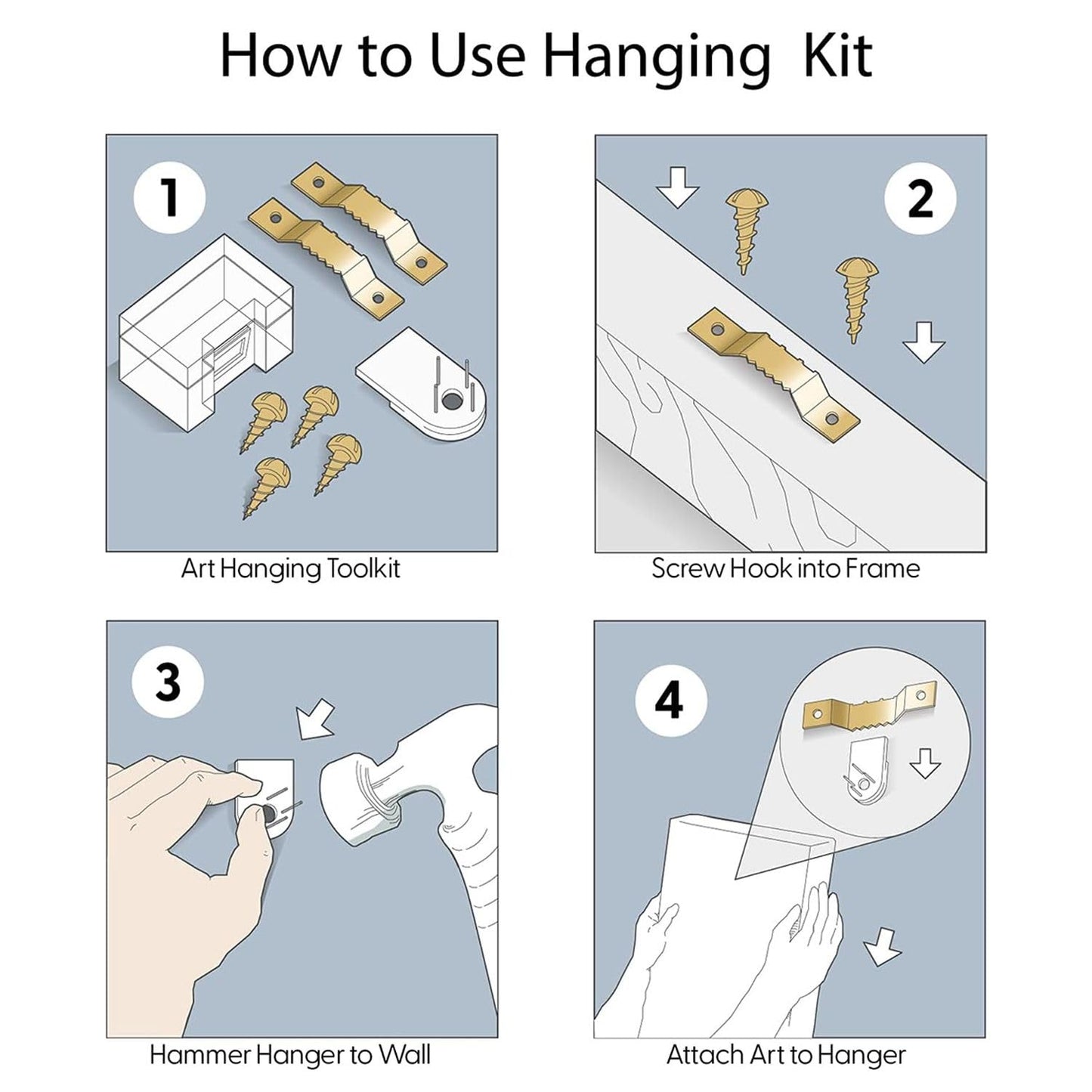 How to Use Hanging Kit

1

Art Hanging Toolkit

2

Screw Hook into Frame

3

Hammer Hanger to Wall

4

Attach Art to Hanger