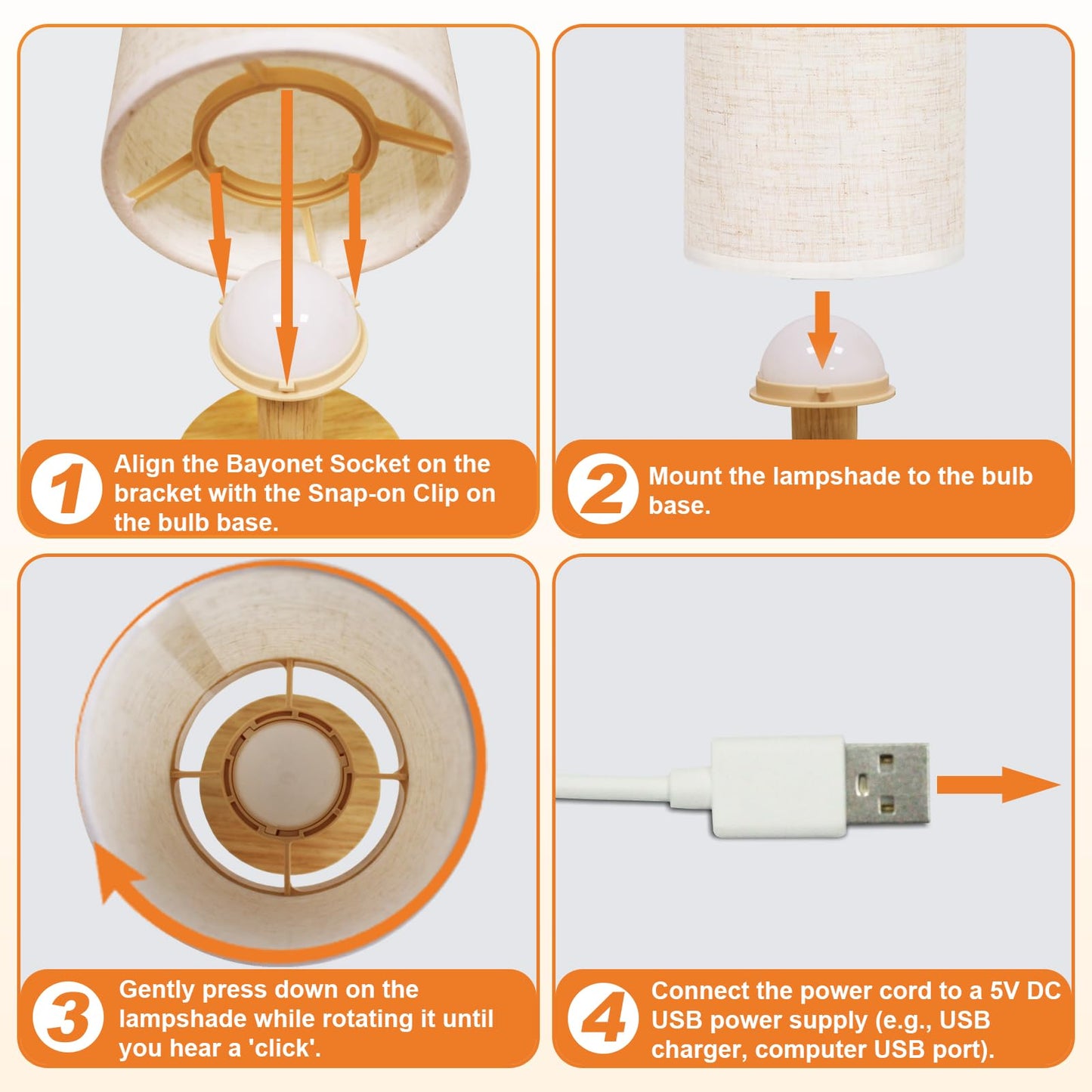 1 Align the Bayonet Socket on the bracket with the Snap-on Clip on the bulb base.

2 Mount the lampshade to the bulb base.

3 Gently press down on the lampshade while rotating it until you hear a 'click'.

4 Connect the power cord to a 5V DC USB power supply (e.g., USB charger, computer USB port).