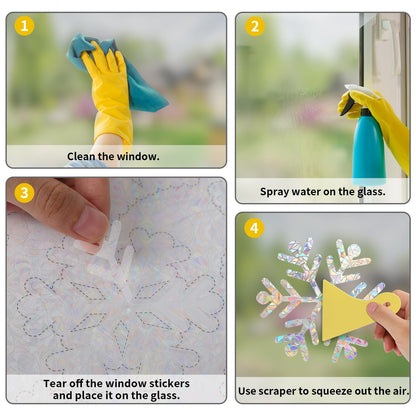 1
Clean the window.

2
Spray water on the glass.

3
Tear off the window stickers and place it on the glass.

4
Use scraper to squeeze out the air.