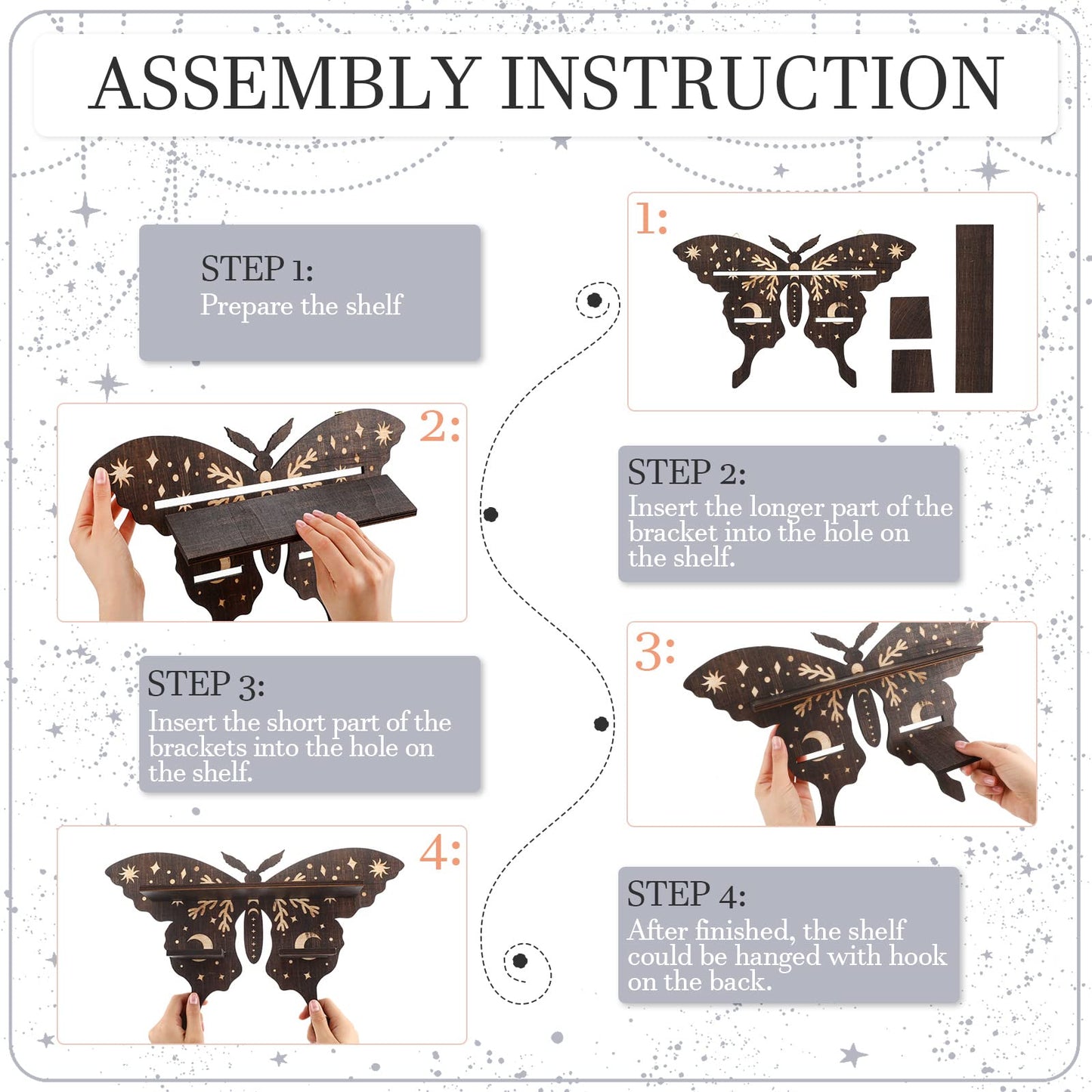 ASSEMBLY INSTRUCTION

STEP 1:
Prepare the shelf

1:

2:

STEP 2:
Insert the longer part of the bracket into the hole on the shelf.

STEP 3:
Insert the short part of the brackets into the hole on the shelf.

3:

4:

STEP 4:
After finished, the shelf could be hanged with hook on the back.