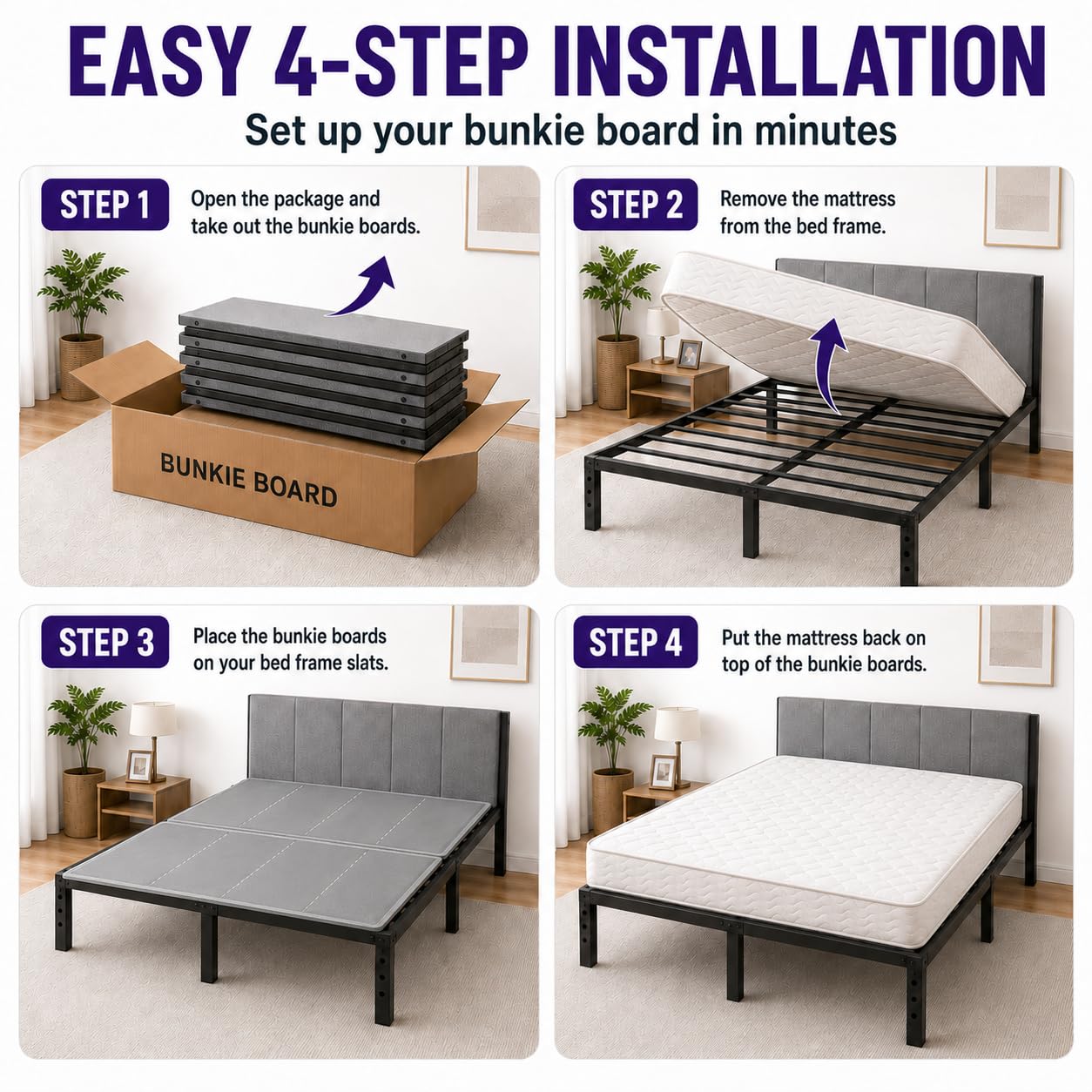 EASY 4-STEP INSTALLATION

Set up your bunkie board in minutes

STEP 1

Open the package and take out the bunkie boards.

BUNKIE BOARD

STEP 2

Remove the mattress from the bed frame.

STEP 3

Place the bunkie boards on your bed frame slats.

STEP 4

Put the mattress back on top of the bunkie boards.