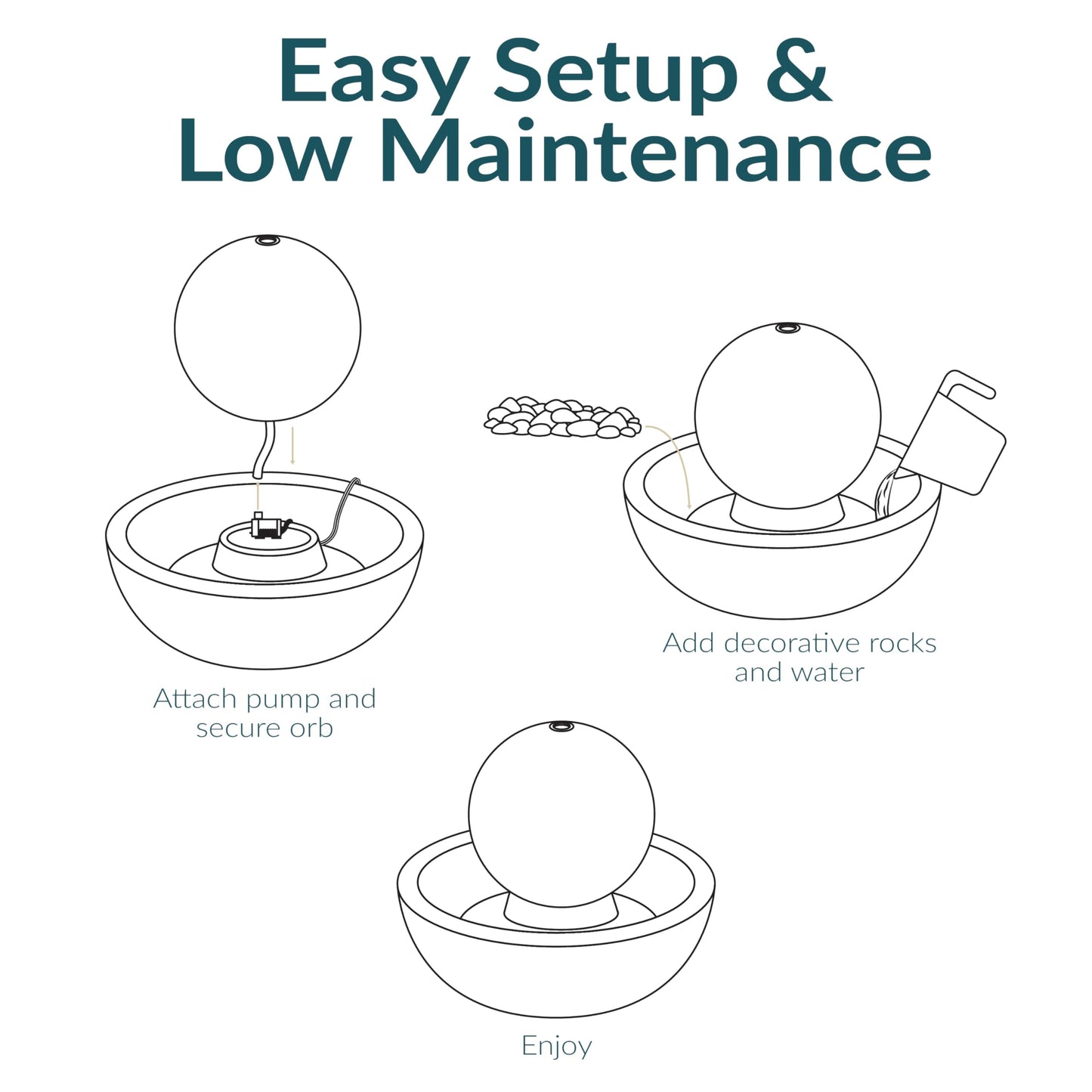 Easy Setup & Low Maintenance

Attach pump and secure orb

Add decorative rocks and water

Enjoy