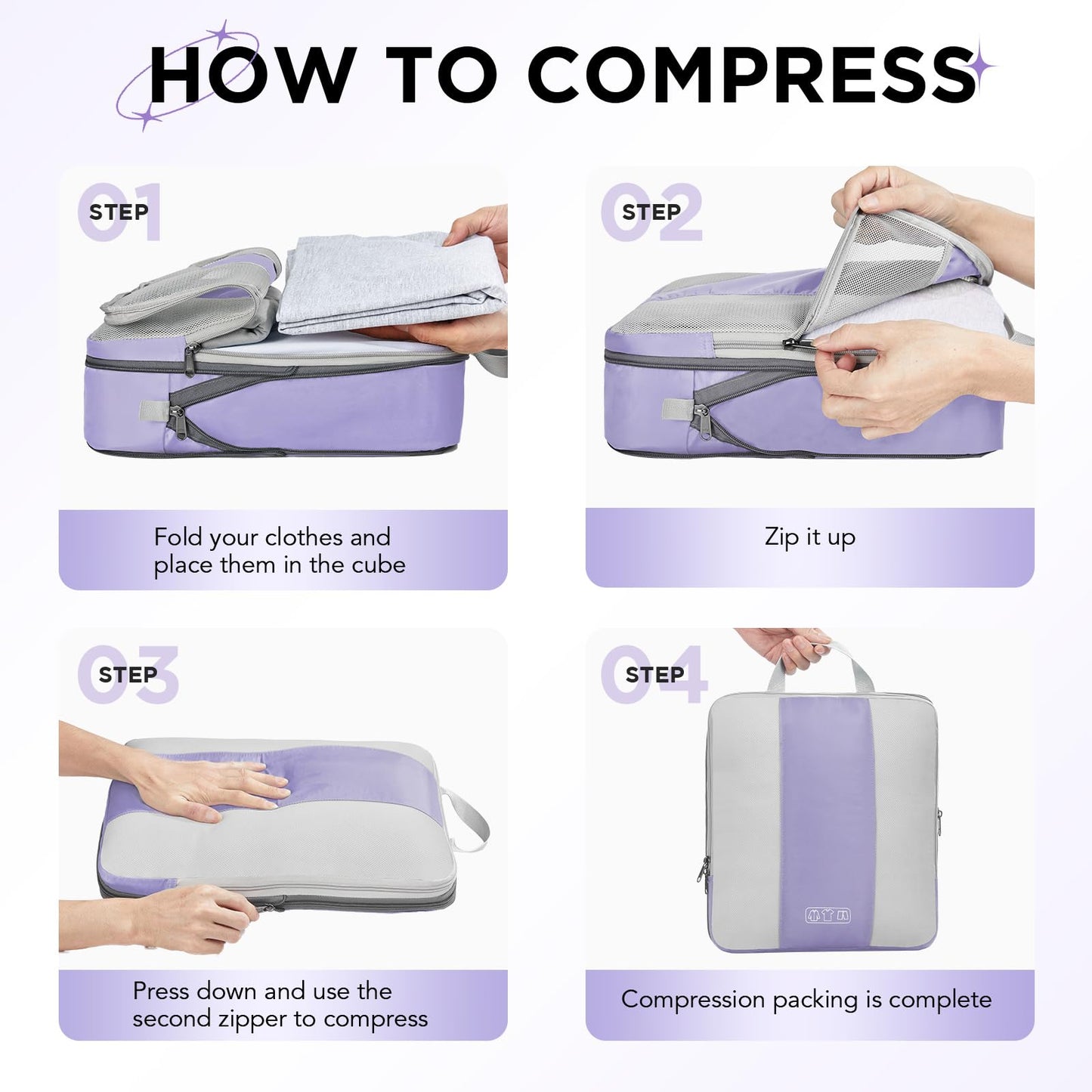 HOW TO COMPRESS

01 STEP

Fold your clothes and place them in the cube

02 STEP

Zip it up

03 STEP

Press down and use the second zipper to compress

04 STEP

Compression packing is complete