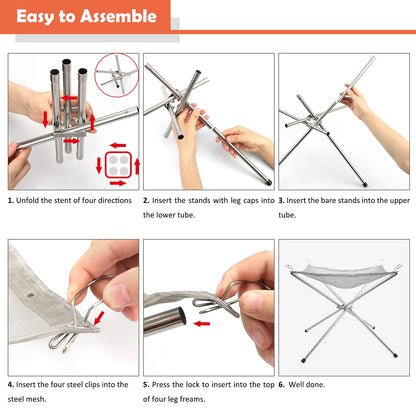 Easy to Assemble

1. Unfold the stent of four directions

2. Insert the stands with leg caps into the lower tube.

3. Insert the bare stands into the upper tube.

4. Insert the four steel clips into the steel mesh.

5. Press the lock to insert into the top of four leg freams.

6. Well done.