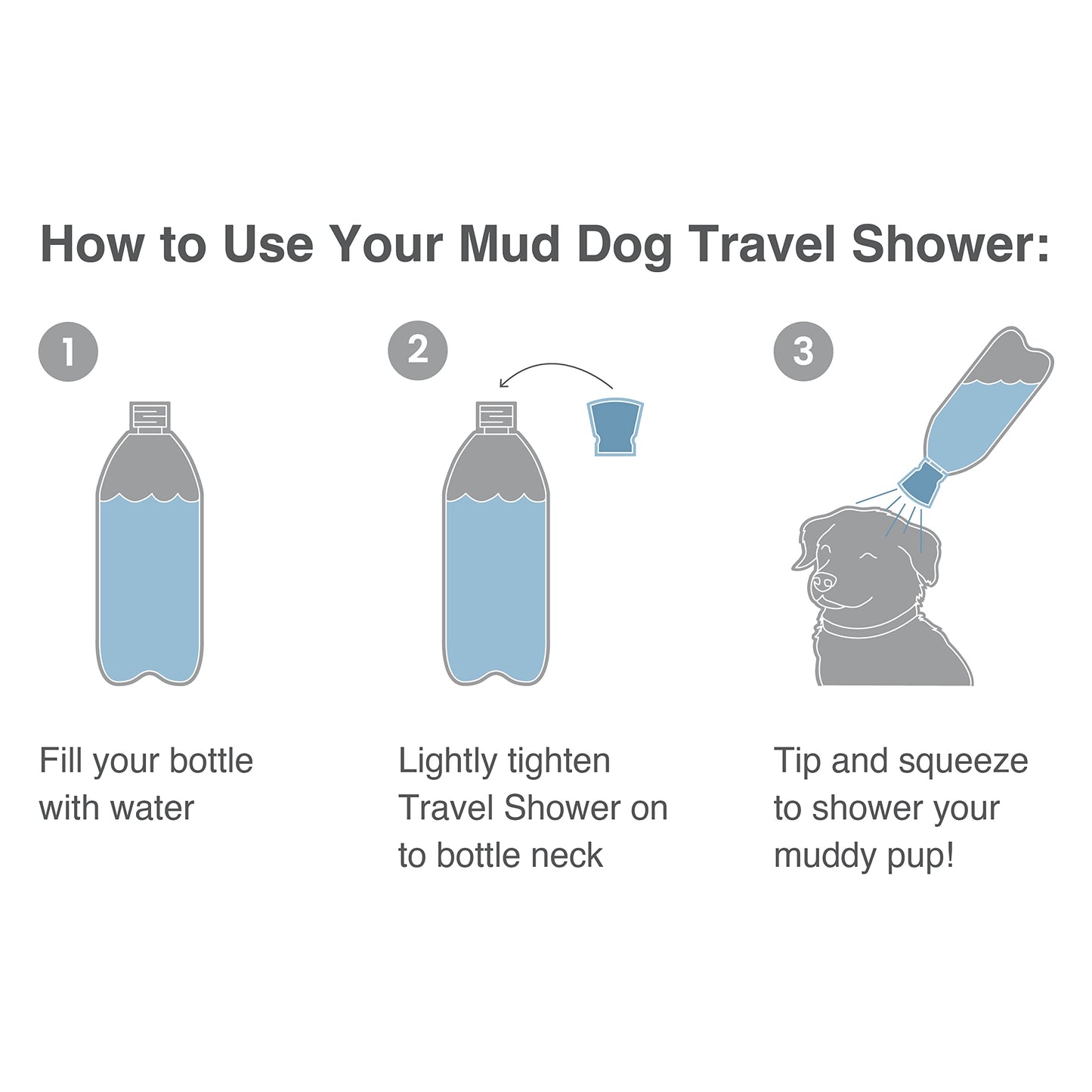 How to Use Your Mud Dog Travel Shower:

1

Fill your bottle with water

2

Lightly tighten Travel Shower on to bottle neck

3

Tip and squeeze to shower your muddy pup!