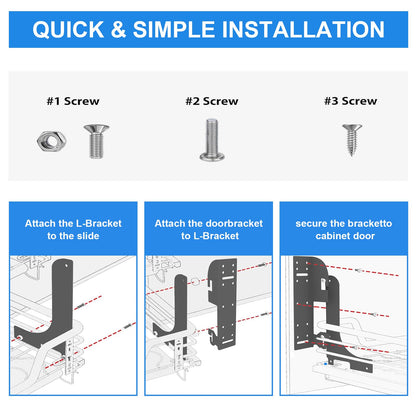 QUICK & SIMPLE INSTALLATION

#1 Screw

#2 Screw

#3 Screw

Attach the L-Bracket to the slide

Attach the doorbracket to L-Bracket

secure the bracketto cabinet door