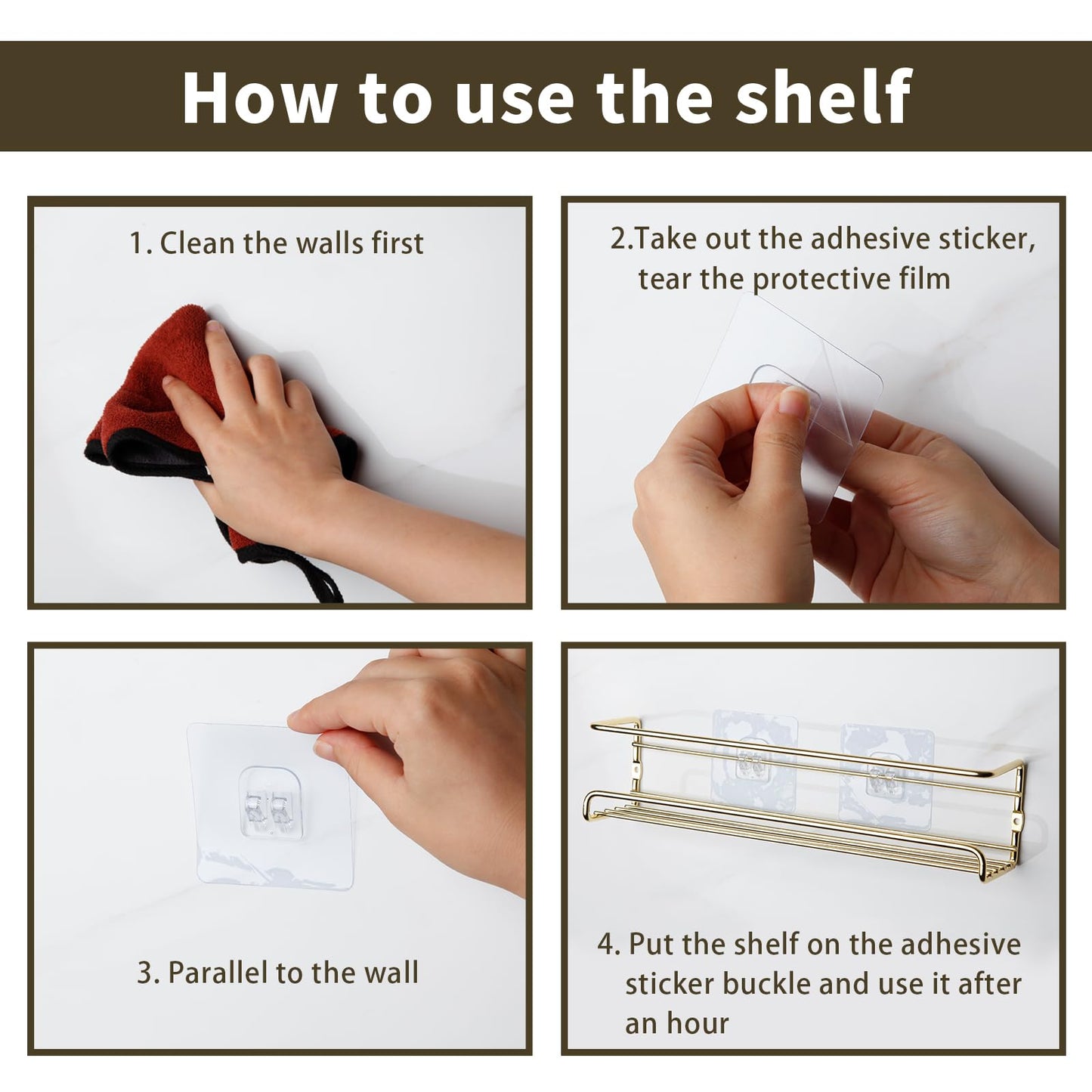 How to use the shelf

1. Clean the walls first

2.Take out the adhesive sticker, tear the protective film

3. Parallel to the wall

4. Put the shelf on the adhesive sticker buckle and use it after an hour