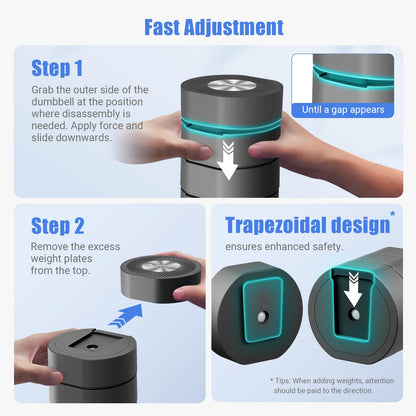 Fast Adjustment

Step 1

Grab the outer side of the dumbbell at the position where disassembly is needed. Apply force and slide downwards.

Until a gap appears

Step 2

Remove the excess weight plates from the top.

Trapezoidal design*

ensures enhanced safety.

* Tips: When adding weights, attention should be paid to the direction.