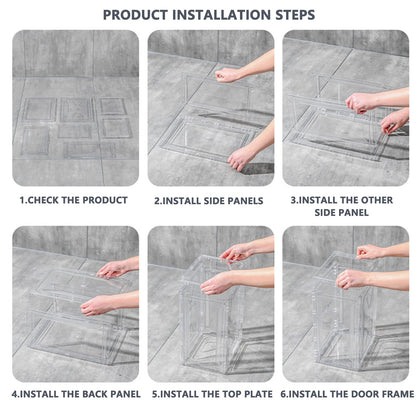 PRODUCT INSTALLATION STEPS

1.CHECK THE PRODUCT

2.INSTALL SIDE PANELS

3.INSTALL THE OTHER SIDE PANEL

4.INSTALL THE BACK PANEL

5.INSTALL THE TOP PLATE

6.INSTALL THE DOOR FRAME