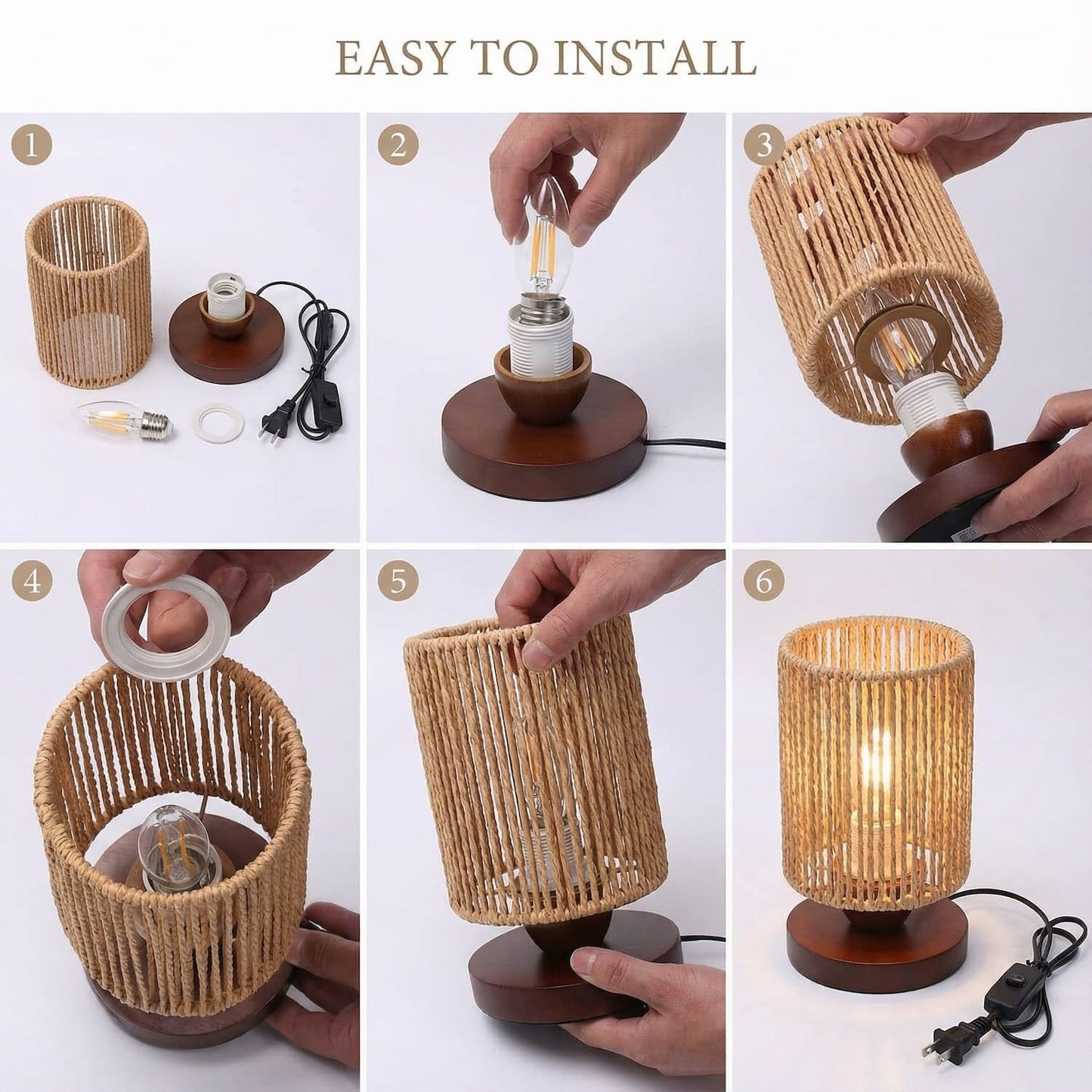 EASY TO INSTALL

1

2

3

4

5

6