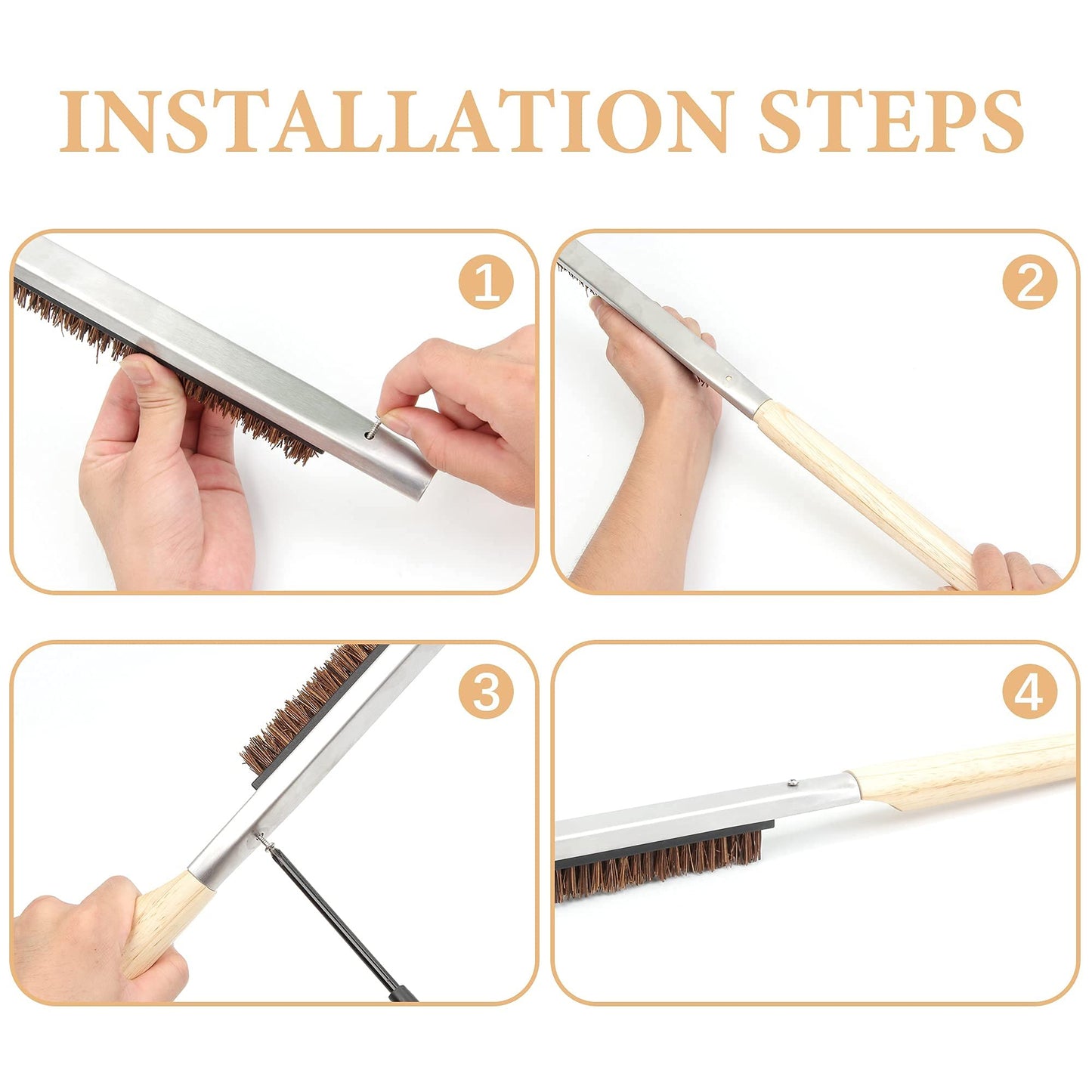 INSTALLATION STEPS

1

2

3

4