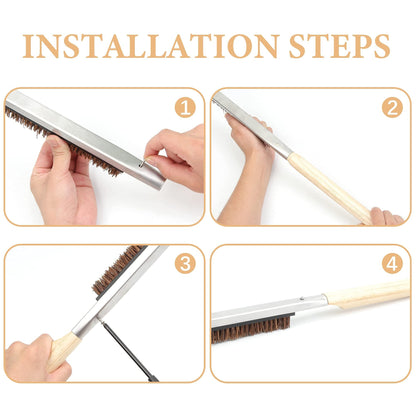 INSTALLATION STEPS

1

2

3

4