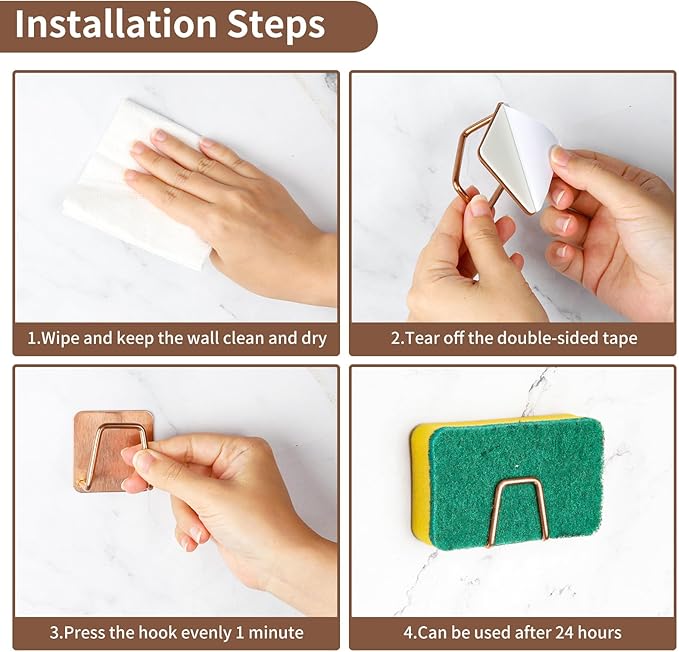 Installation Steps

1.Wipe and keep the wall clean and dry

2.Tear off the double-sided tape

3.Press the hook evenly 1 minute

4.Can be used after 24 hours