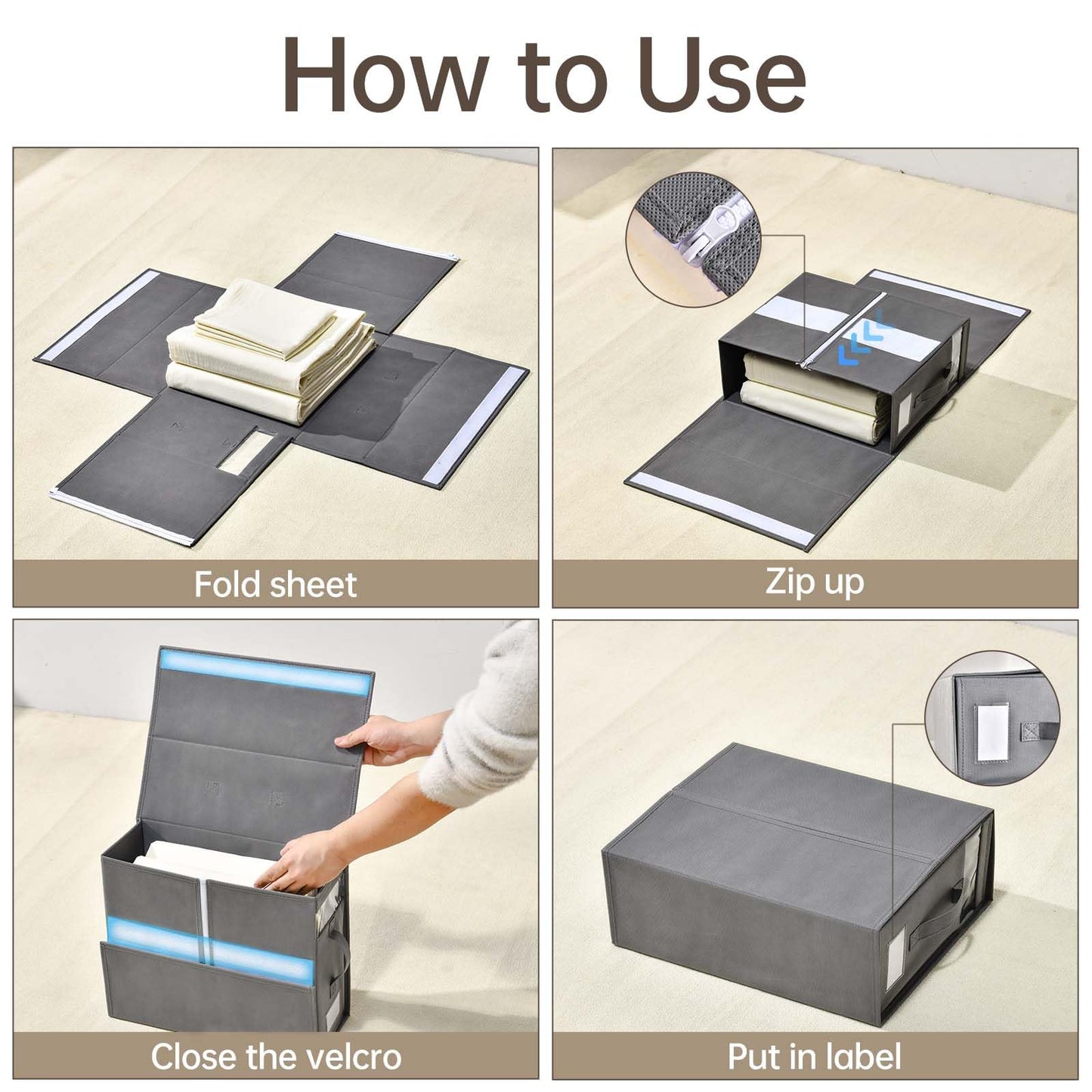 How to Use

Fold sheet

Zip up

Close the velcro

Put in label